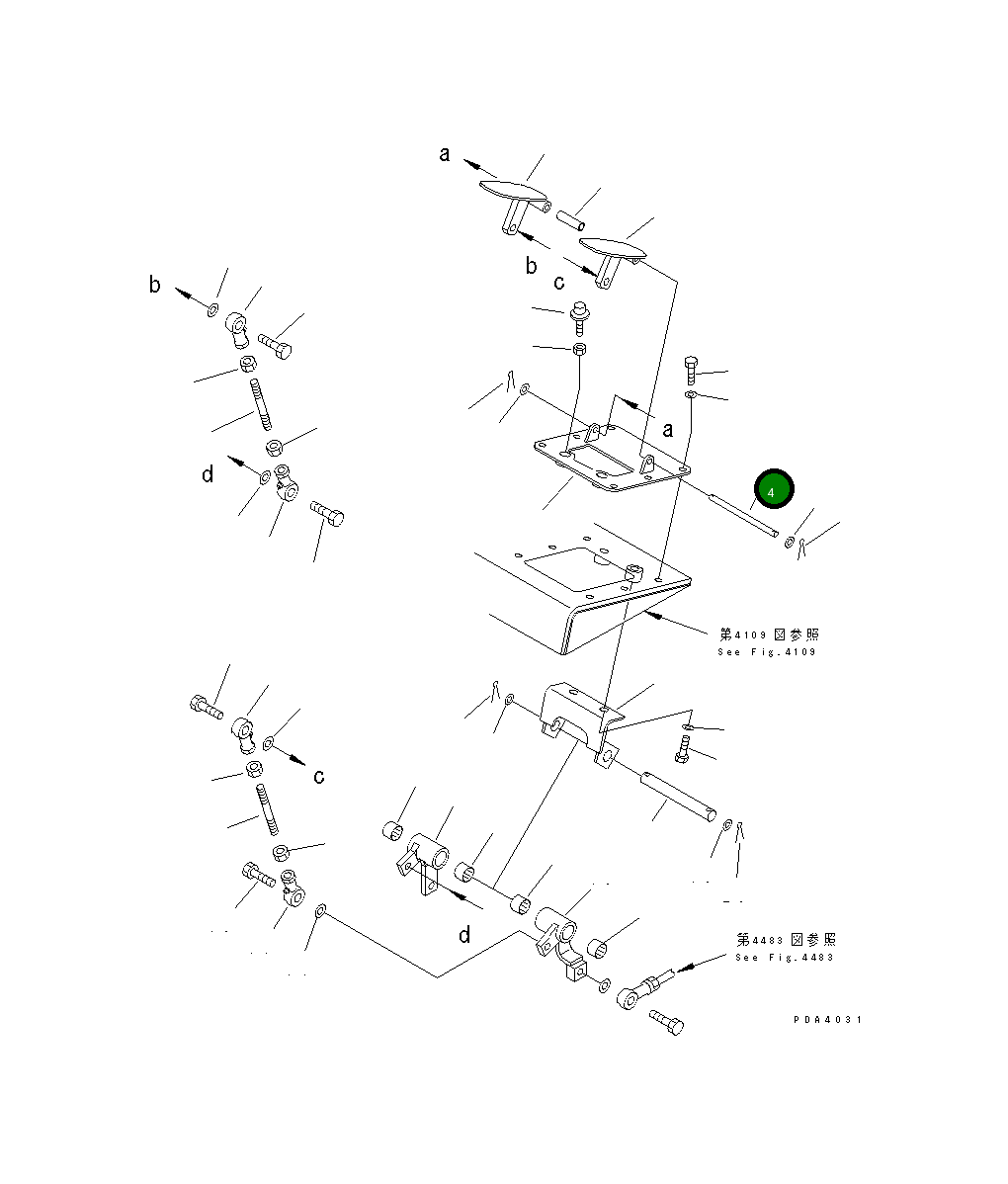 a

b

c

b

a

d

4

第4109図参照
See Fig.4109

c

d

第4483図参照
See Fig.4483

PDA4031