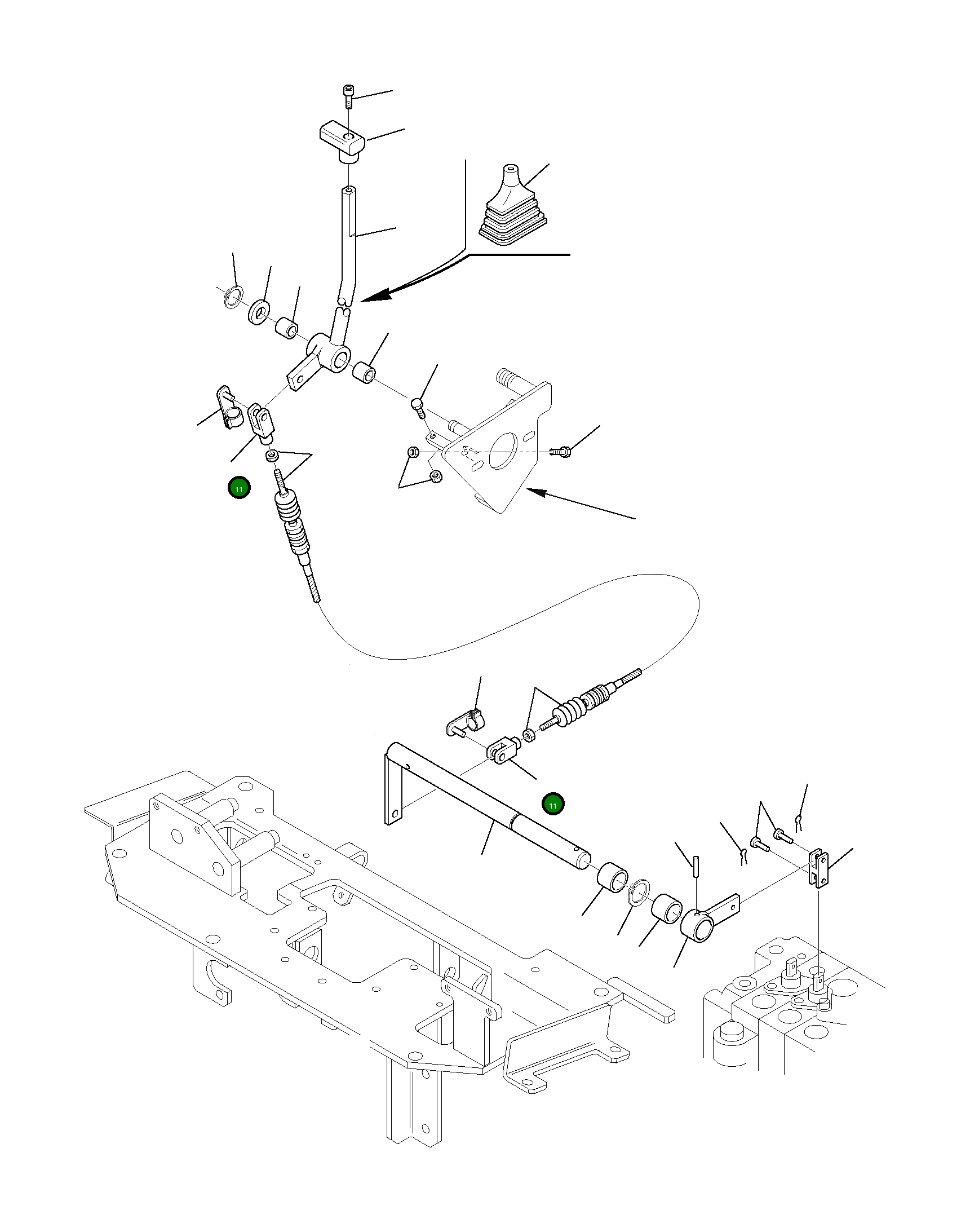 11

11