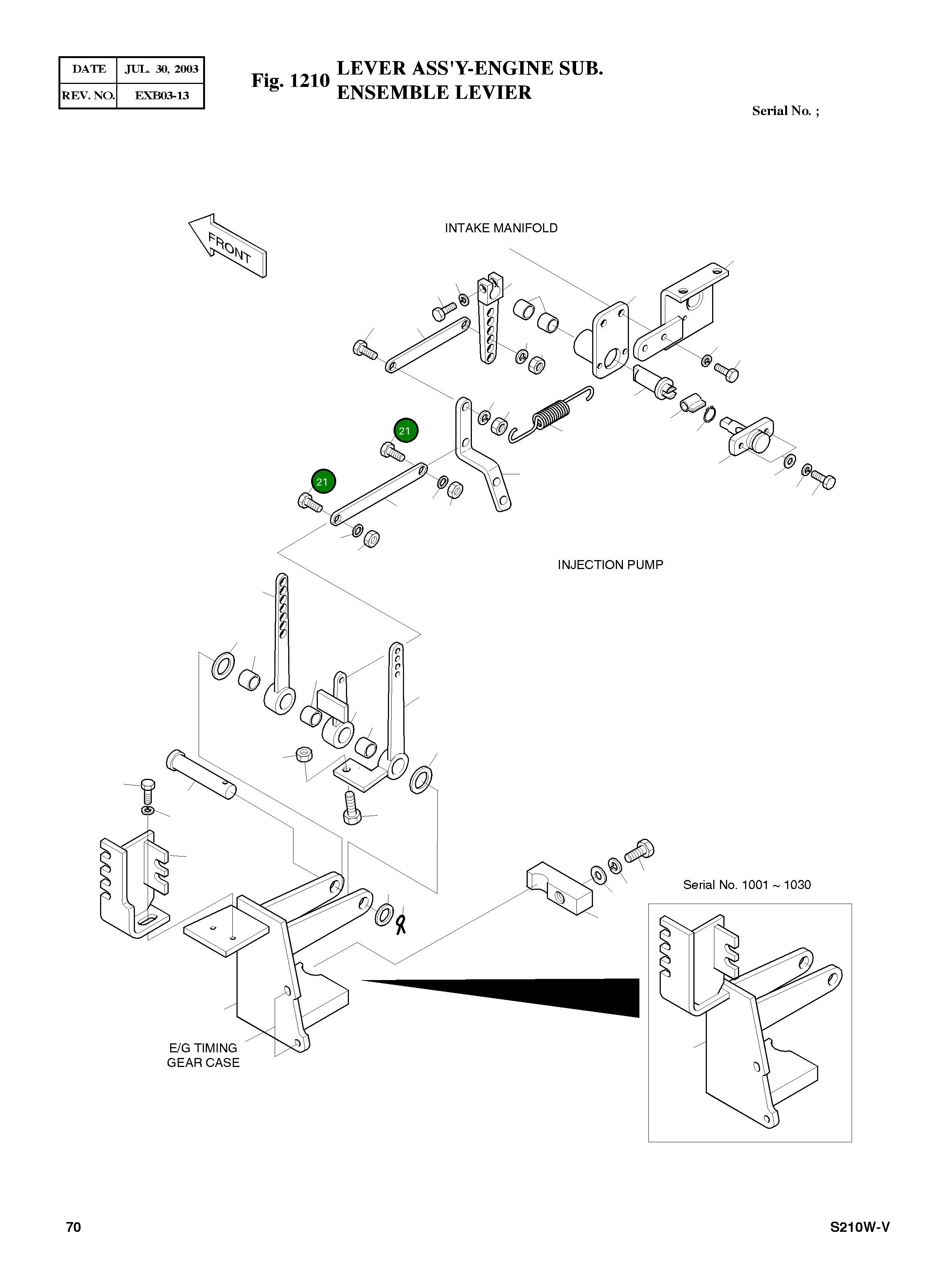 | DATE | JUL. 30, 2003 |
|---|---|
| REV. NO. | EXB03-13 |

Fig. 1210 LEVER ASS'Y-ENGINE SUB.
ENSEMBLE LEVIER

Serial No. ;

FRONT

INTAKE MANIFOLD

21

21

INJECTION PUMP

Serial No. 1001 ~ 1030

E/G TIMING GEAR CASE

70

S210W-V