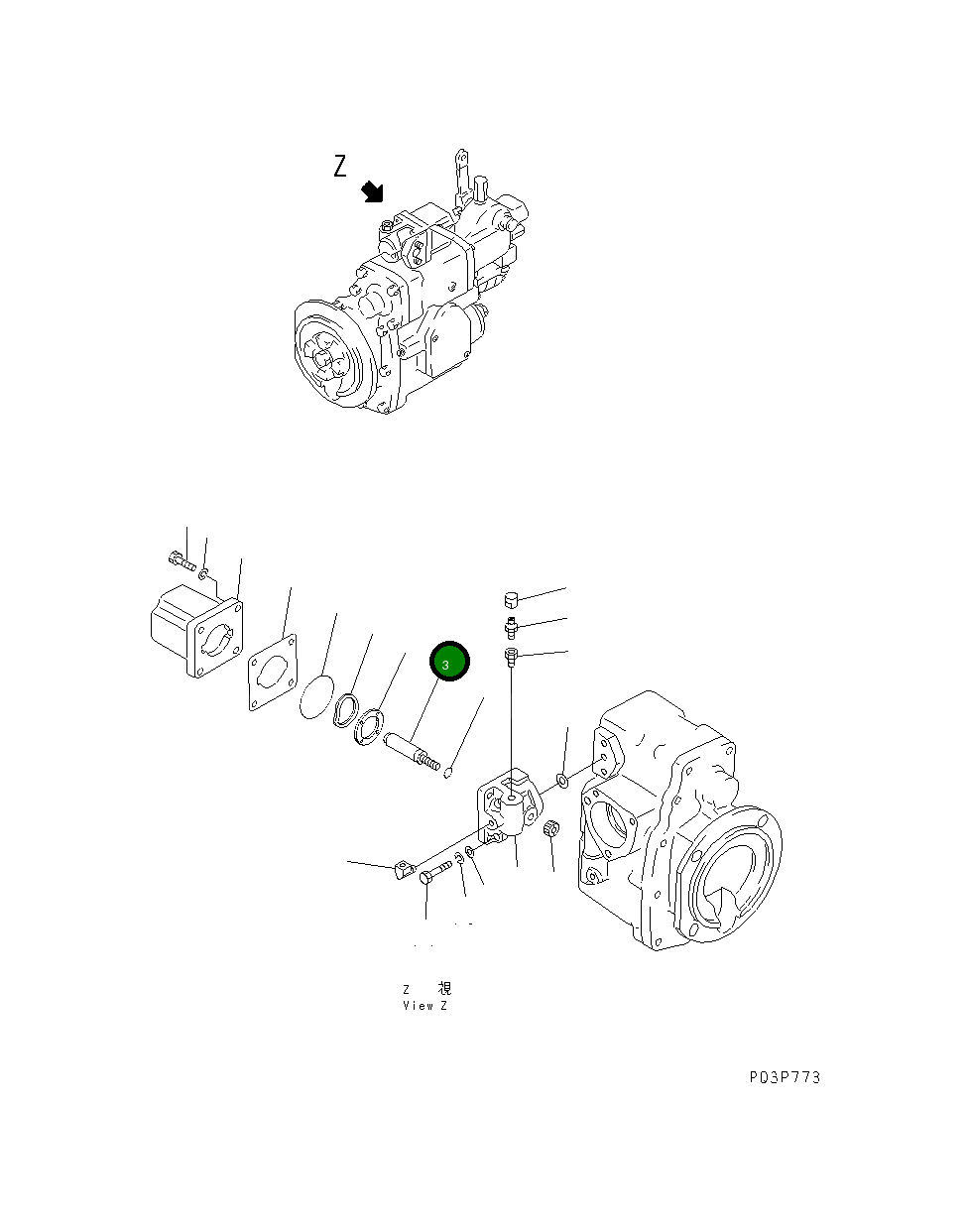 Z

3

Z 視
View Z

P03P773