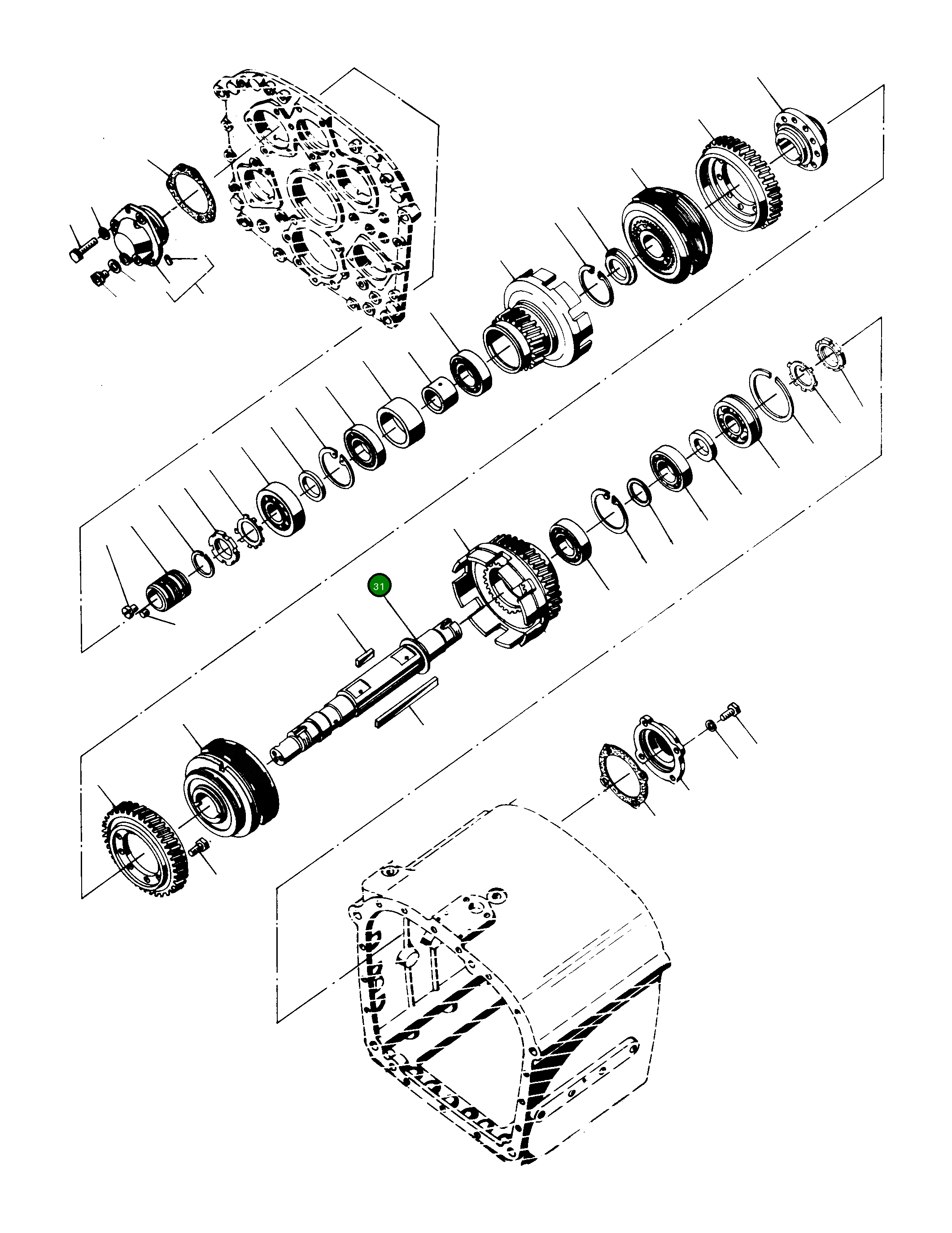 31