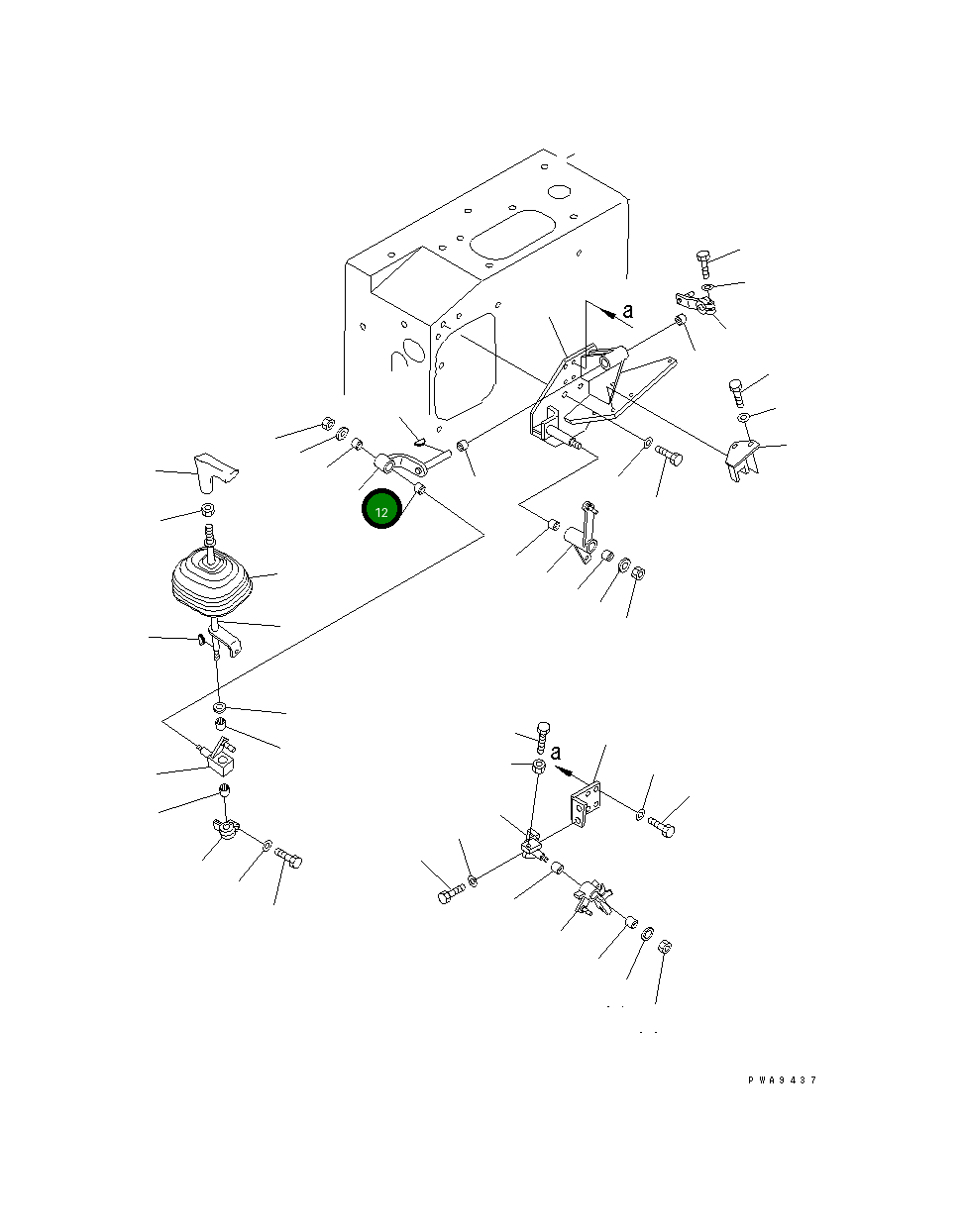 a

12

a

PWA9437