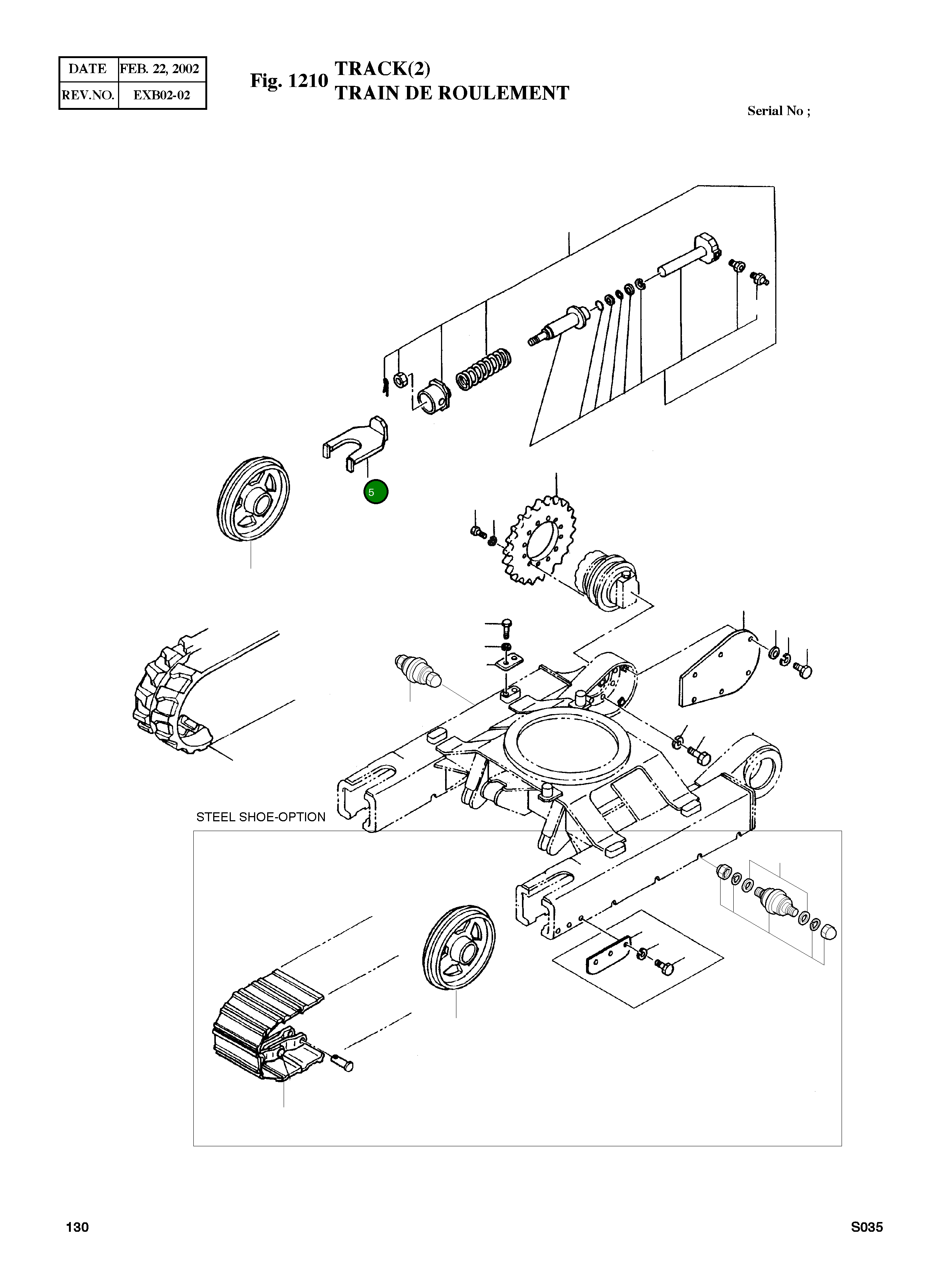 | DATE | FEB. 22, 2002 |
|---|---|
| REV.NO. | EXB02-02 |

Fig. 1210 TRACK(2)
TRAIN DE ROULEMENT

Serial No ;

5

STEEL SHOE-OPTION

130

S035