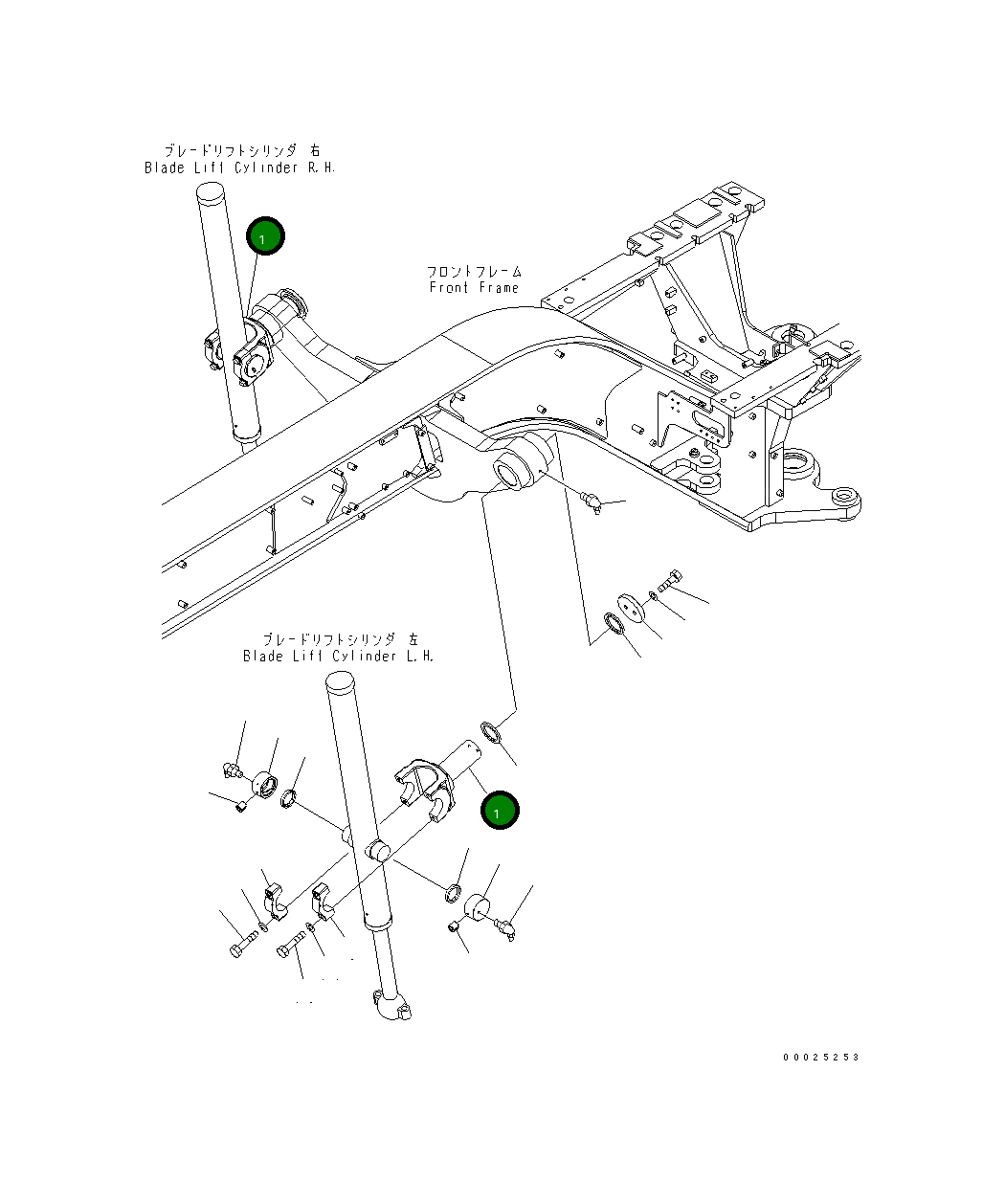 ブレードリフトシリンダ 右
Blade Lift Cylinder R.H.

1

フロントフレーム
Front Frame

ブレードリフトシリンダ 左
Blade Lift Cylinder L.H.

1

00025253