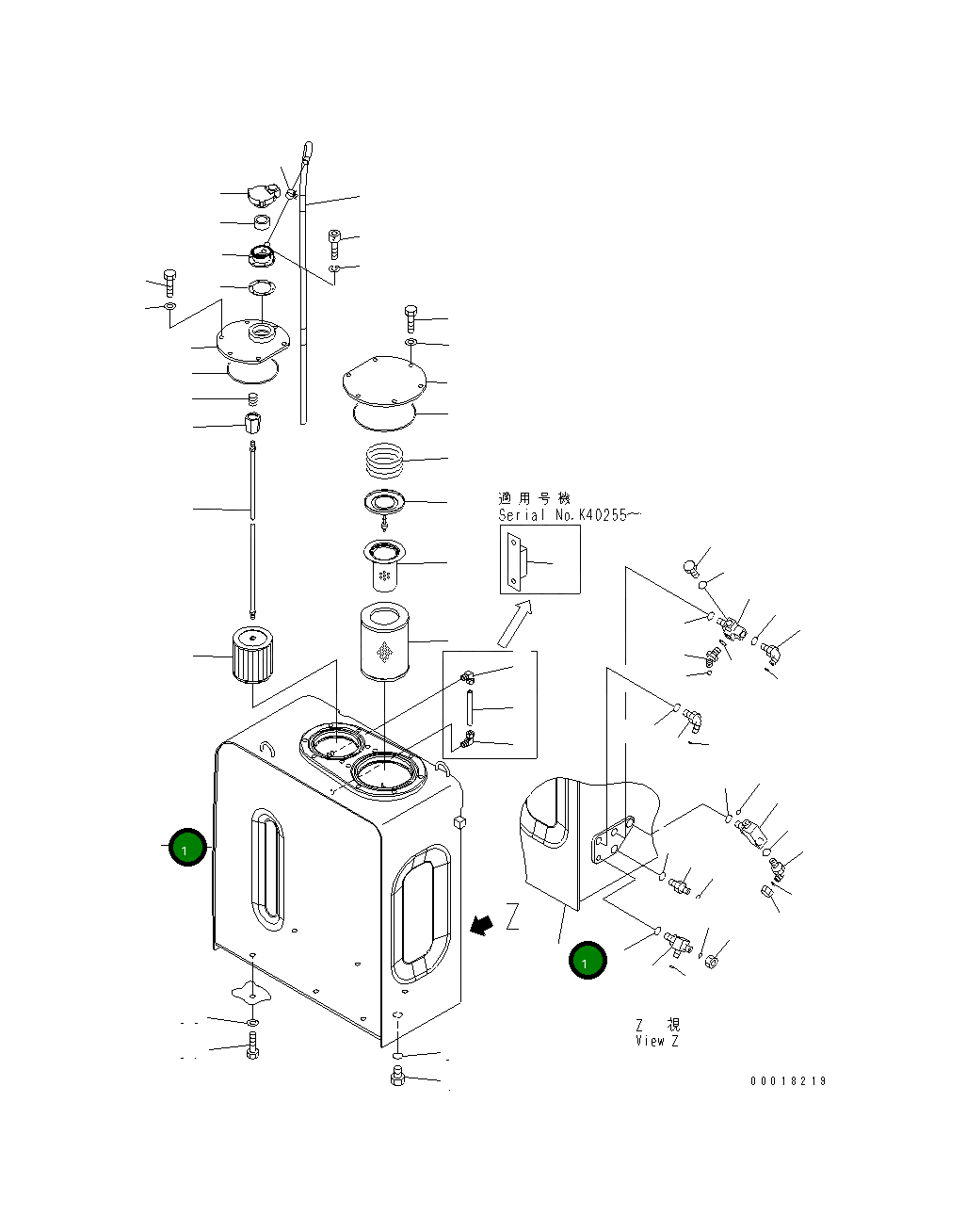 適用号機
Serial No.K40255~

1

Z

1

Z 視
View Z

00018219