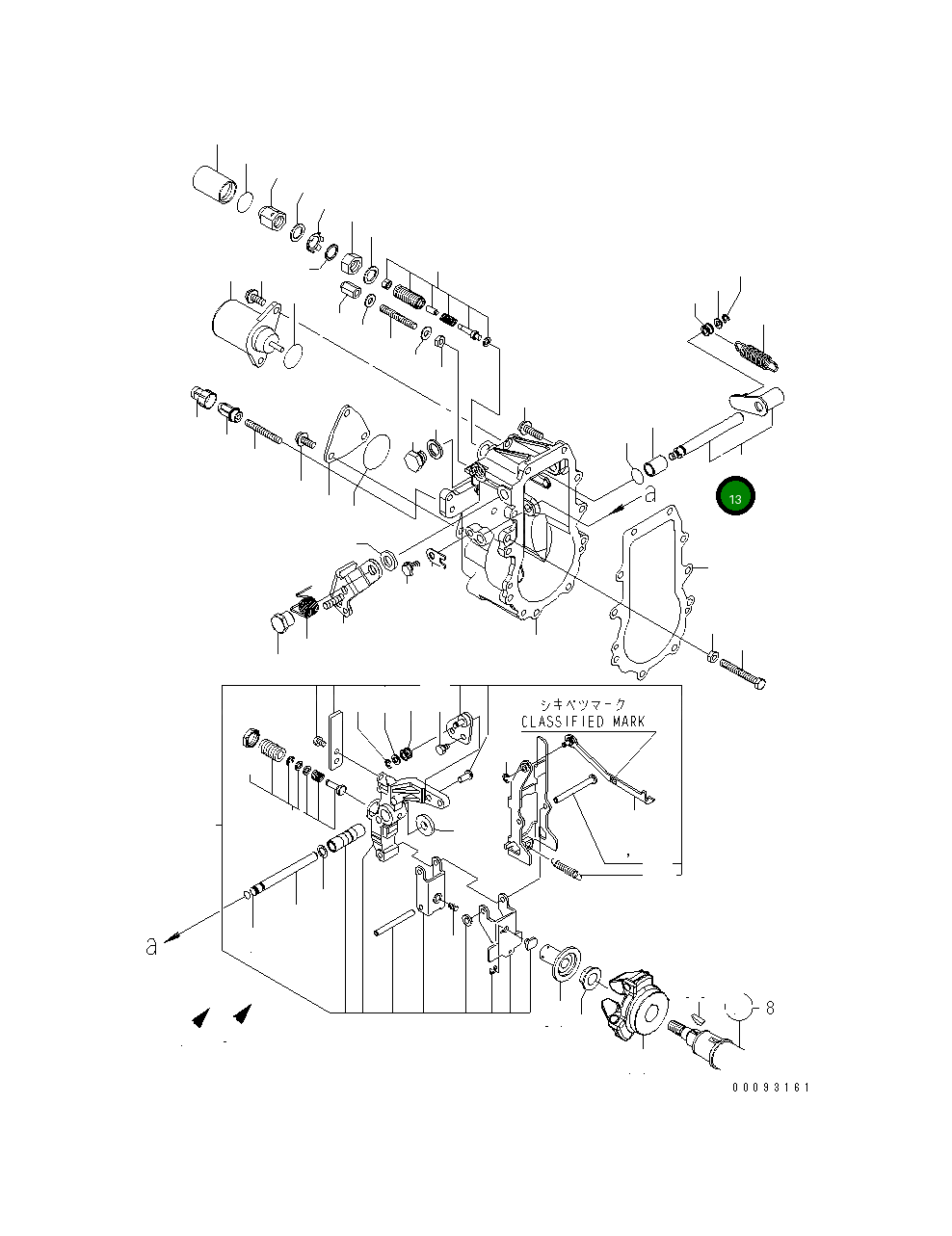 13

a

シキベツマーク
CLASSIFIED MARK

a

8

00093161