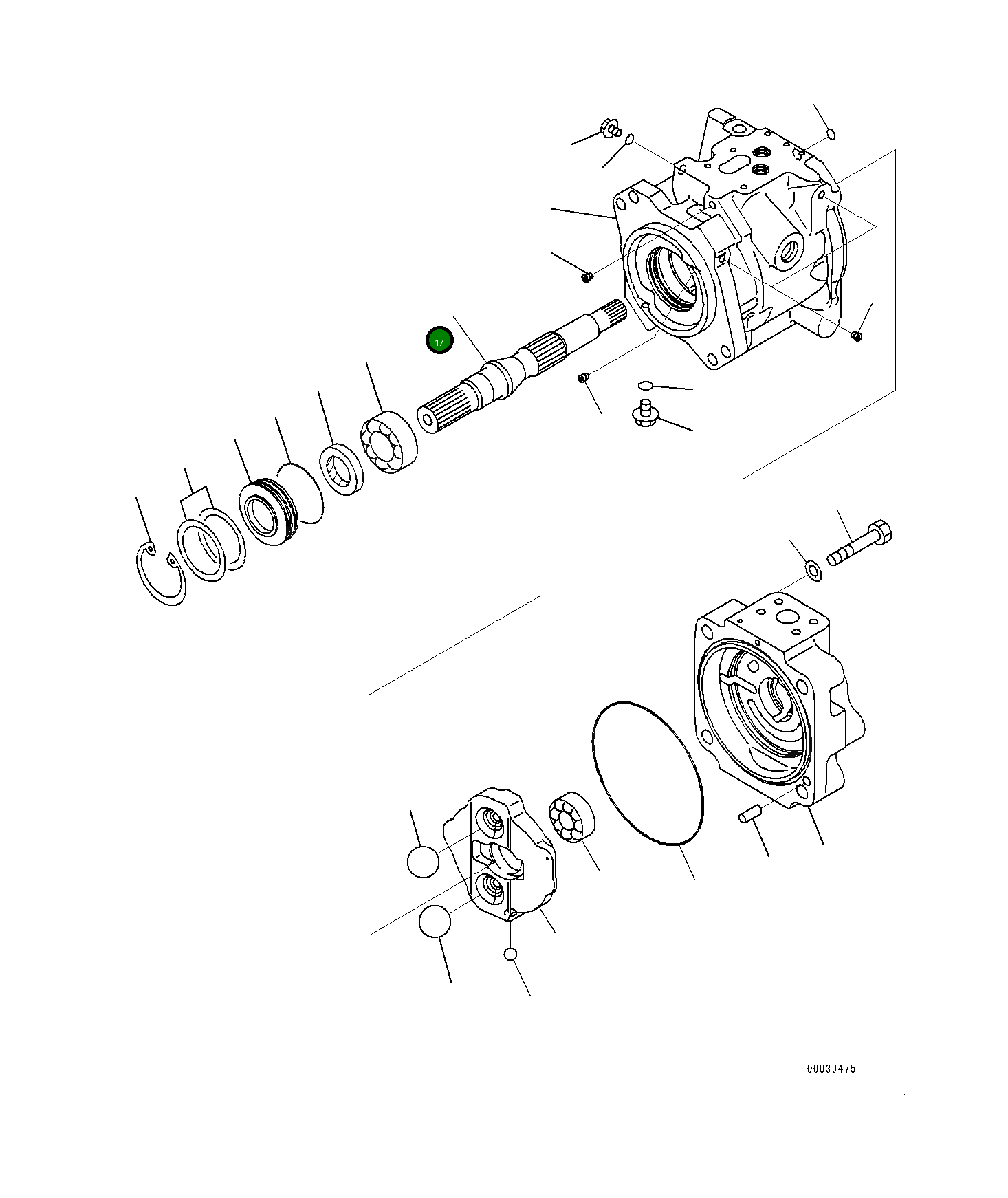 17

00039475