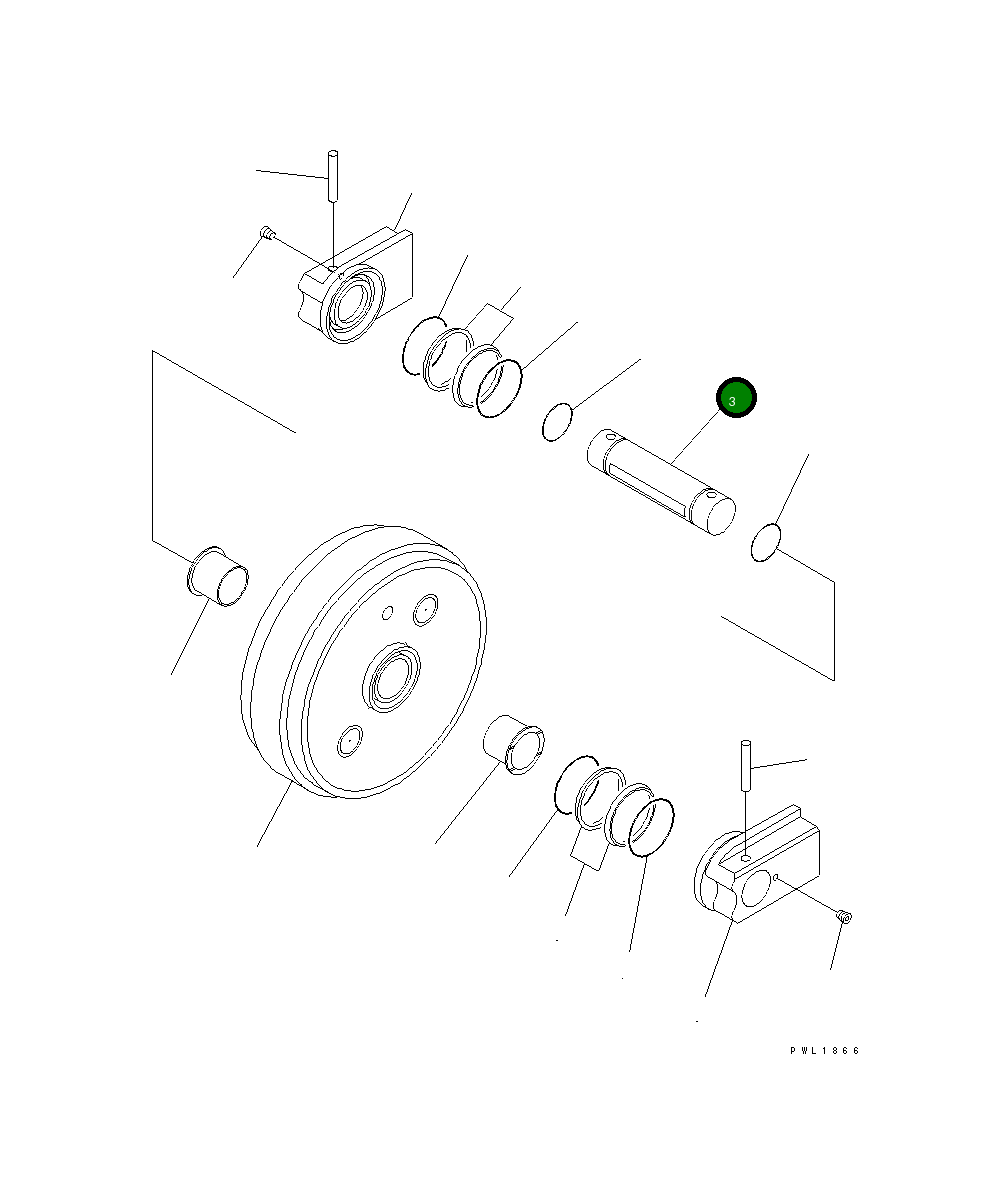 3

PWL1866