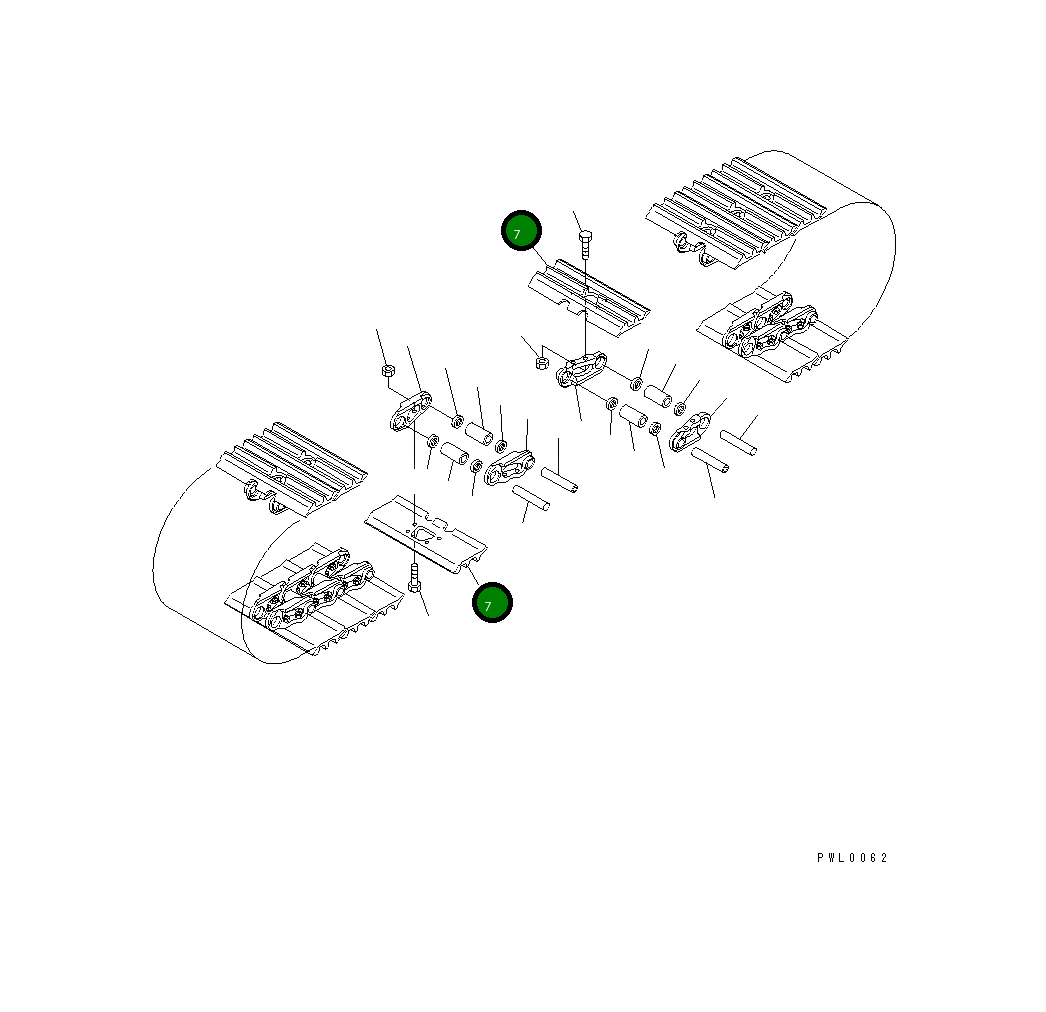 7

7

PWL0062