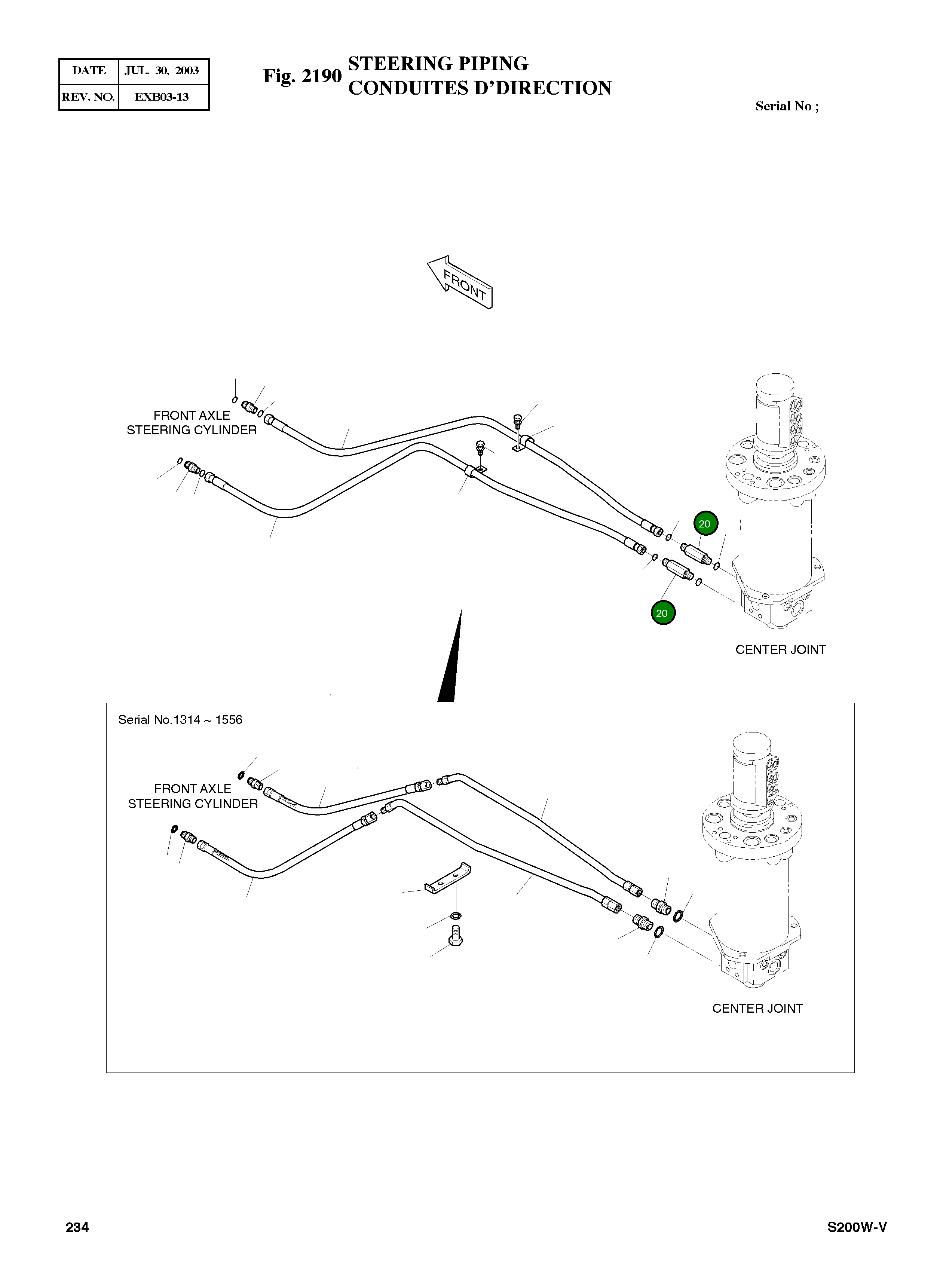 | DATE | JUL. 30, 2003 |
|---|---|
| REV. NO. | EXB03-13 |

Fig. 2190 STEERING PIPING
CONDUITES D'DIRECTION

Serial No ;

FRONT

FRONT AXLE
STEERING CYLINDER

20

20

CENTER JOINT

Serial No.1314 ~ 1556

FRONT AXLE
STEERING CYLINDER

CENTER JOINT

234

S200W-V