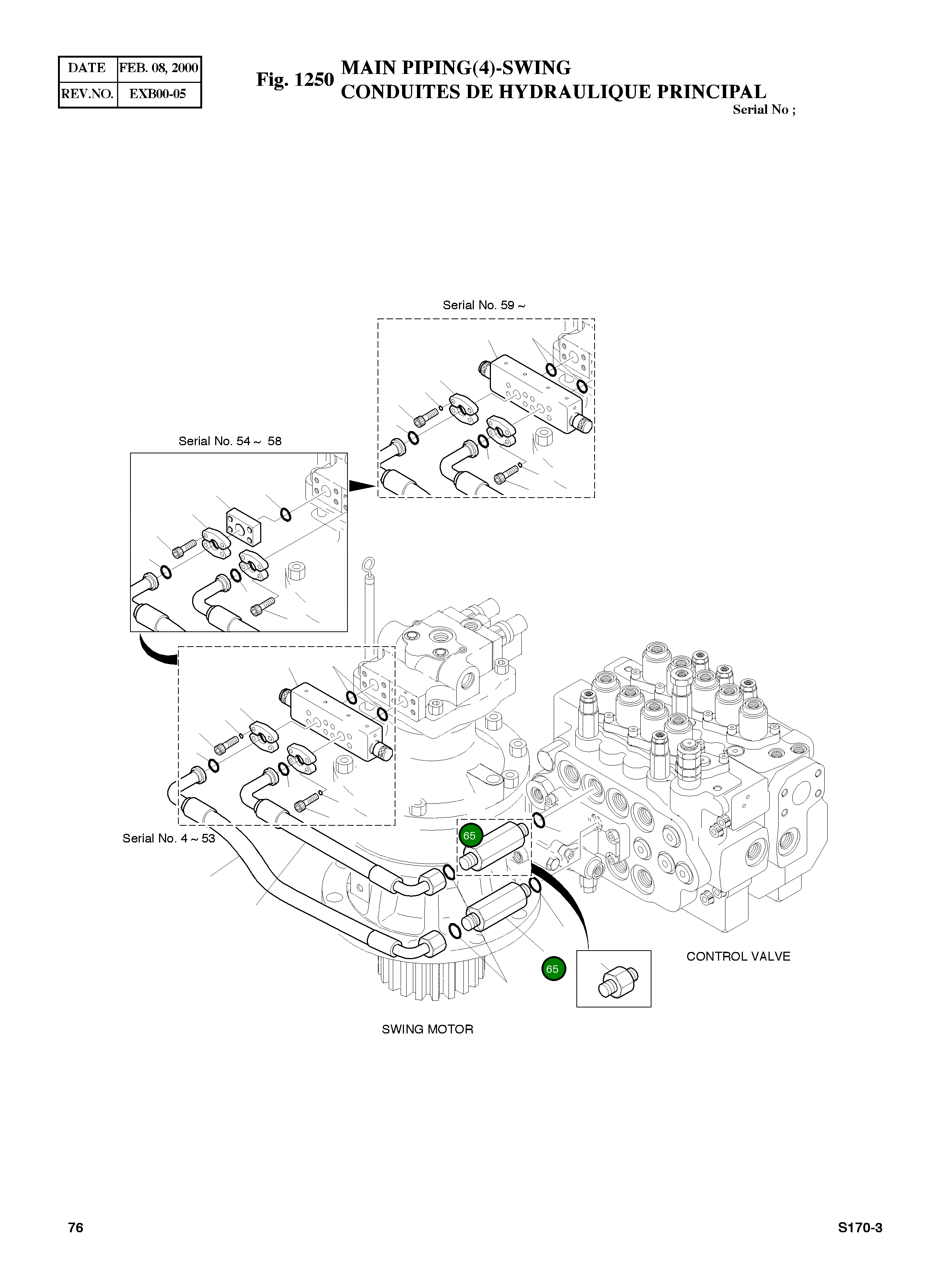 | DATE | FEB. 08, 2000 |
|---|---|
| REV.NO. | EXB00-05 |

Fig. 1250 MAIN PIPING(4)-SWING
CONDUITES DE HYDRAULIQUE PRINCIPAL
Serial No ;

Serial No. 59 ~

Serial No. 54 ~ 58

Serial No. 4 ~ 53

65

65

CONTROL VALVE

SWING MOTOR

76

S170-3