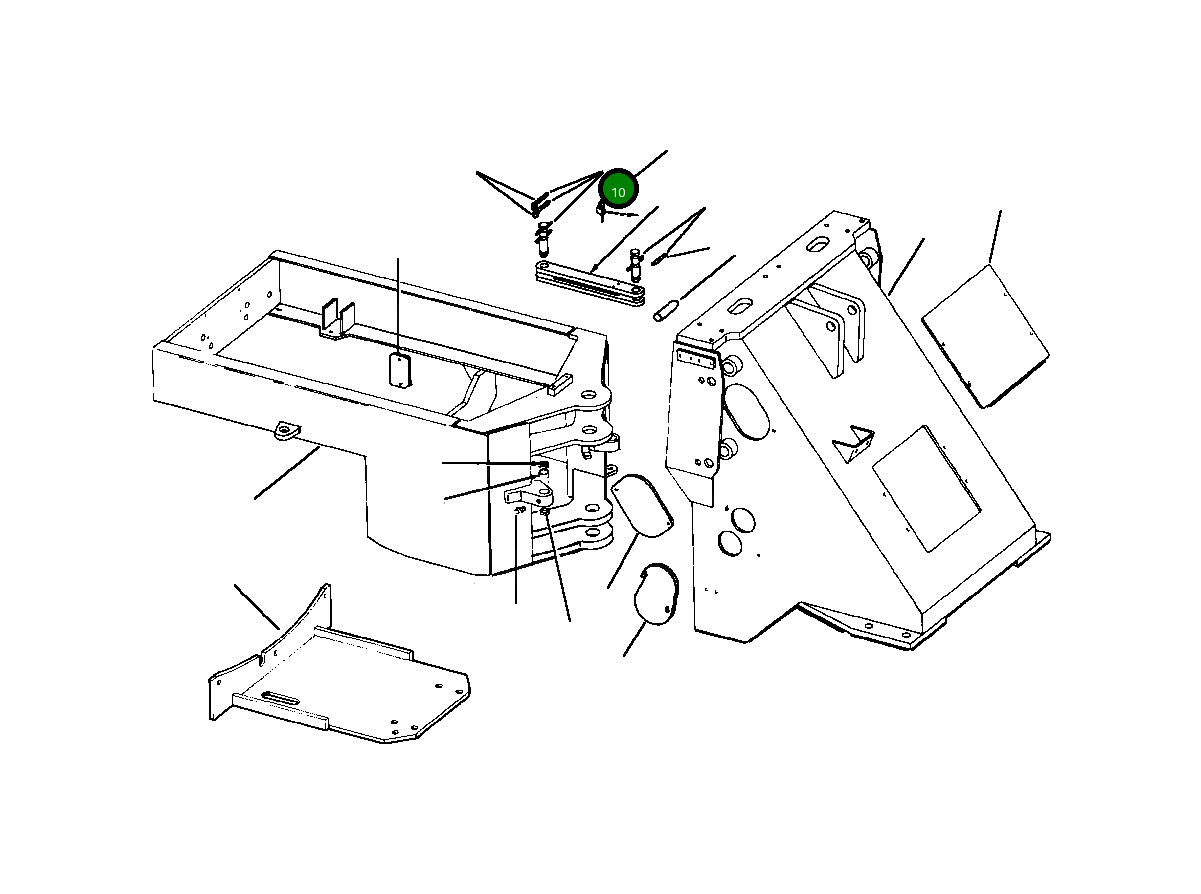 10