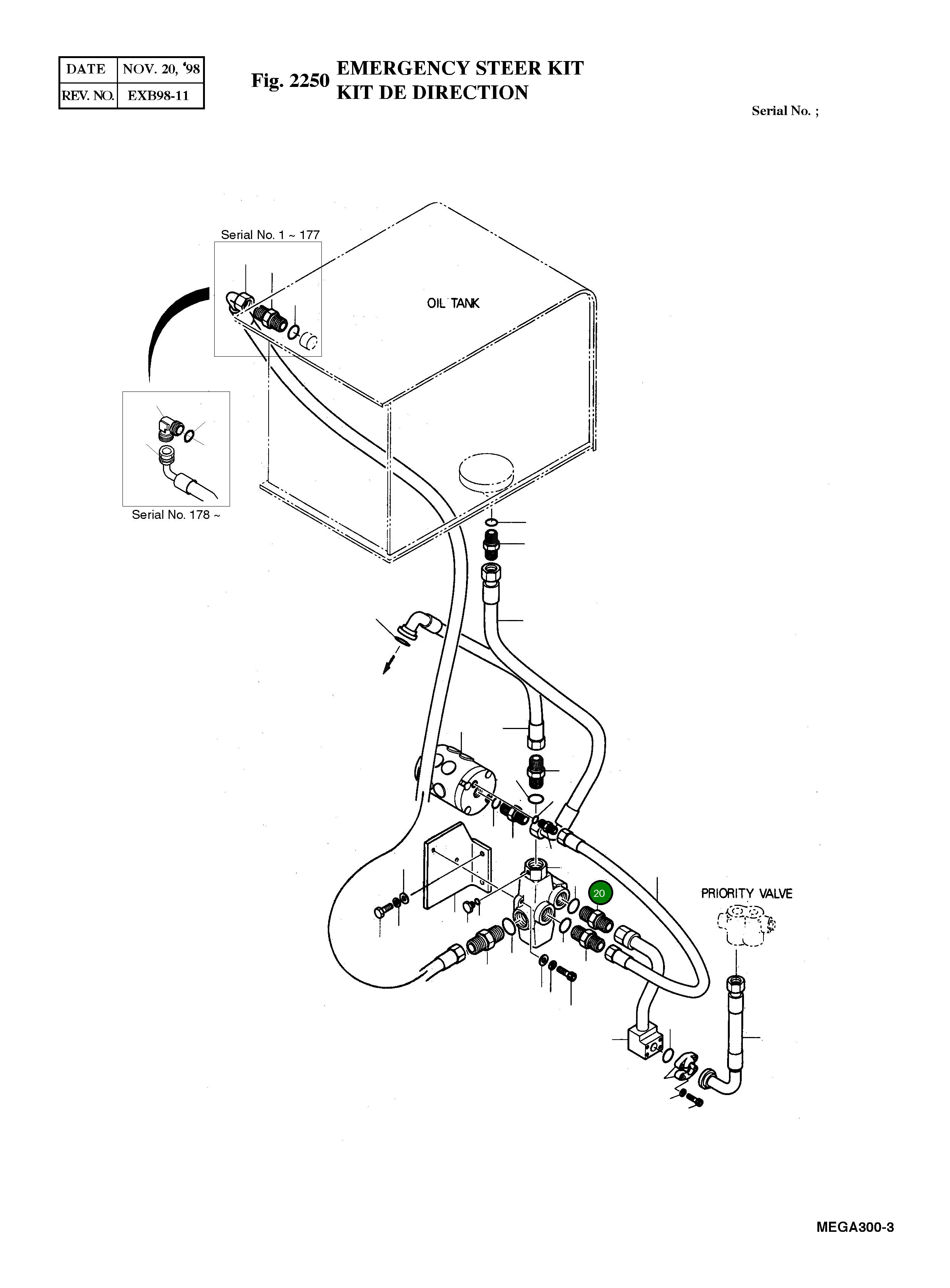 | DATE | NOV. 20, '98 |
|---|---|
| REV. NO. | EXB98-11 |

Fig. 2250 EMERGENCY STEER KIT
KIT DE DIRECTION

Serial No. ;

Serial No. 1 ~ 177

OIL TANK

Serial No. 178 ~

20

PRIORITY VALVE

MEGA300-3