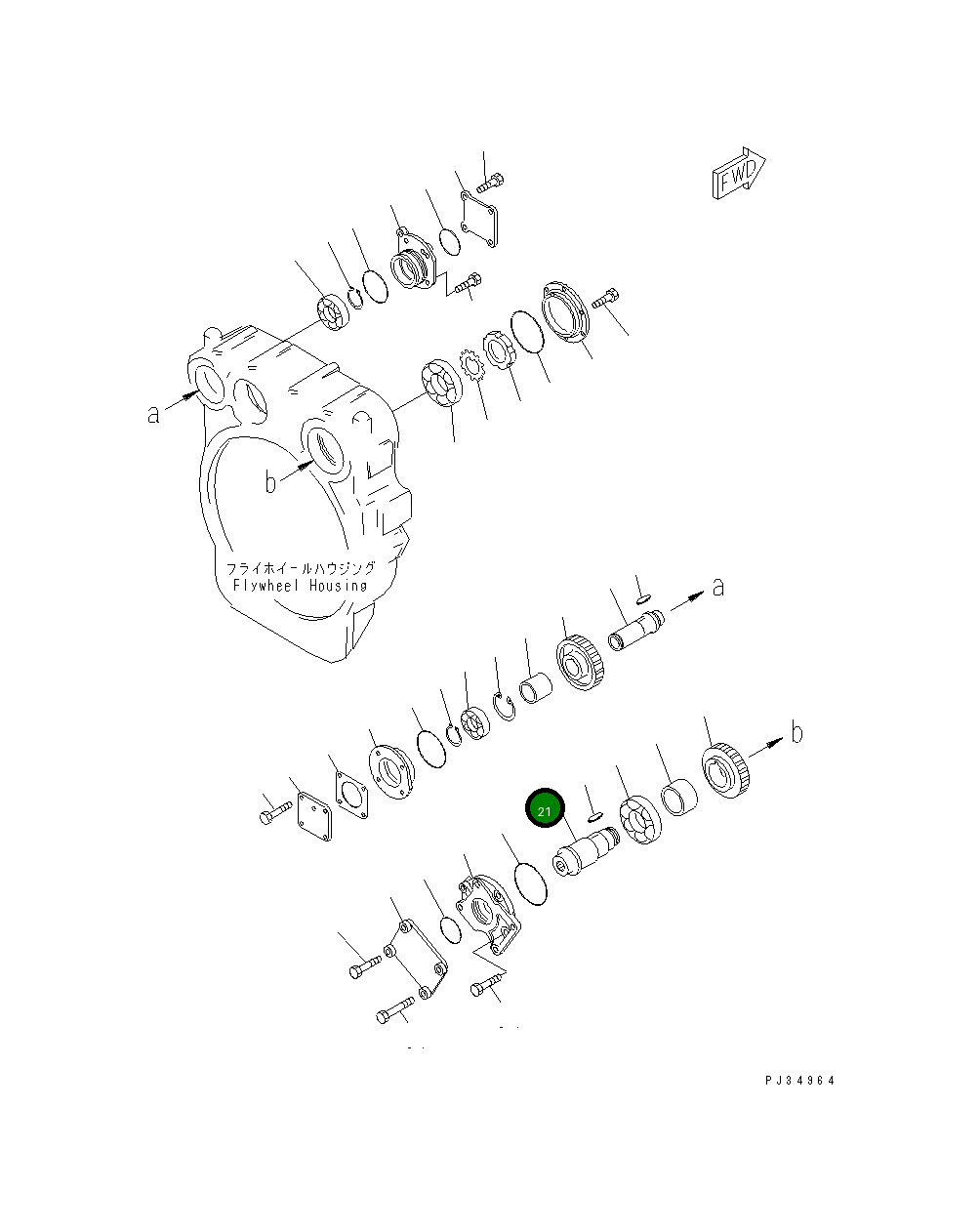 FWD

a

b

フライホイールハウジング
Flywheel Housing

a

b

21

PJ34964