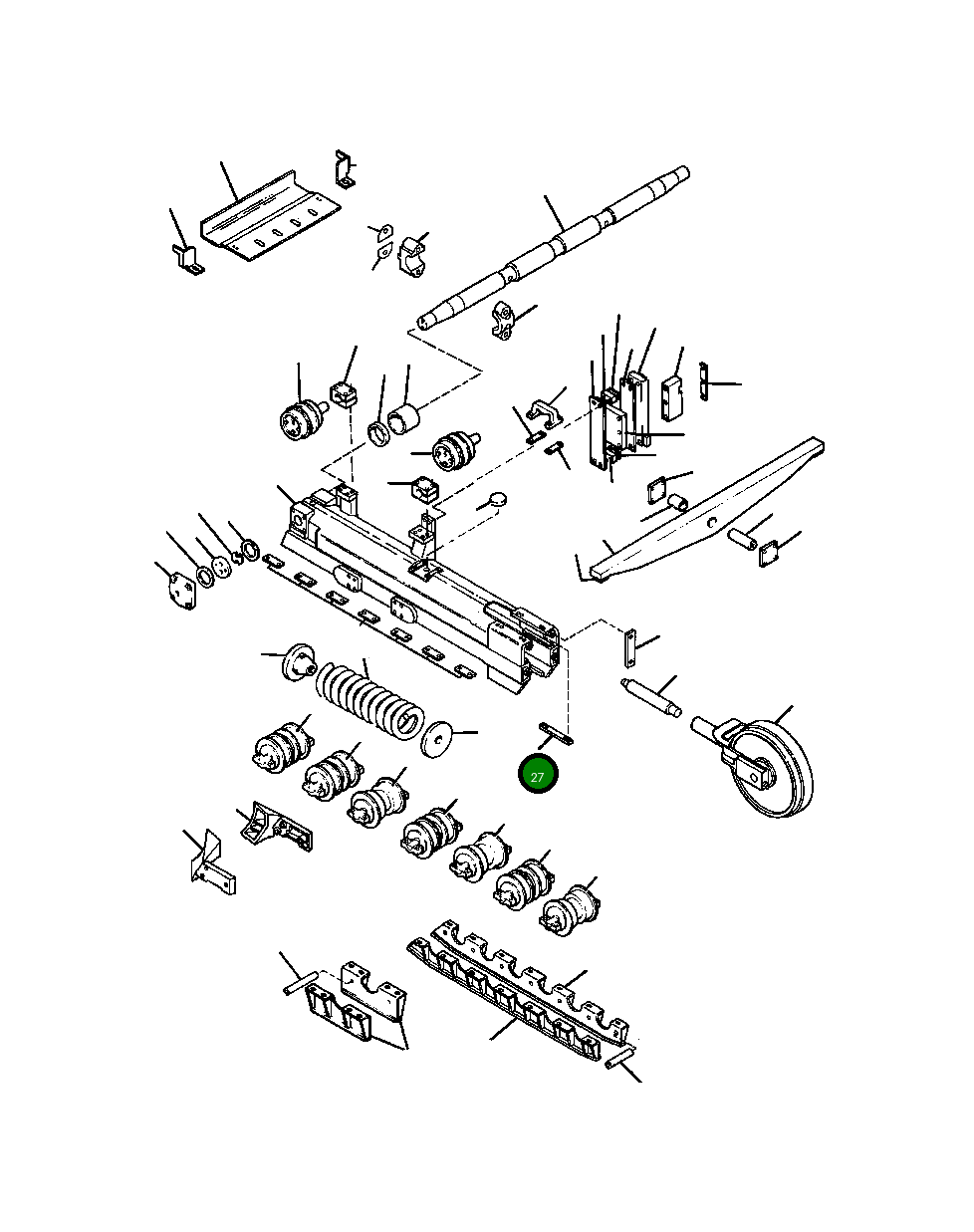 27