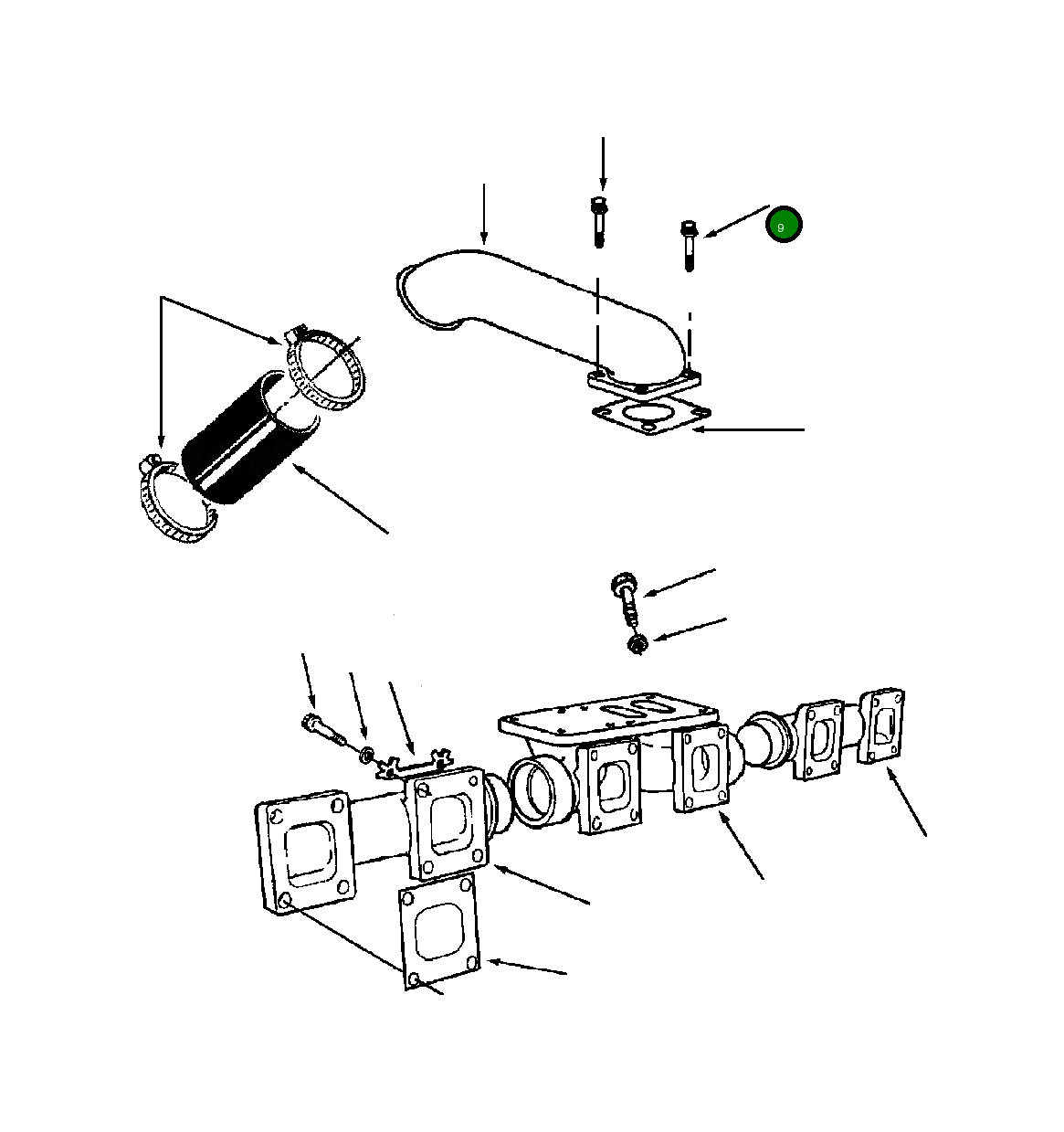 9