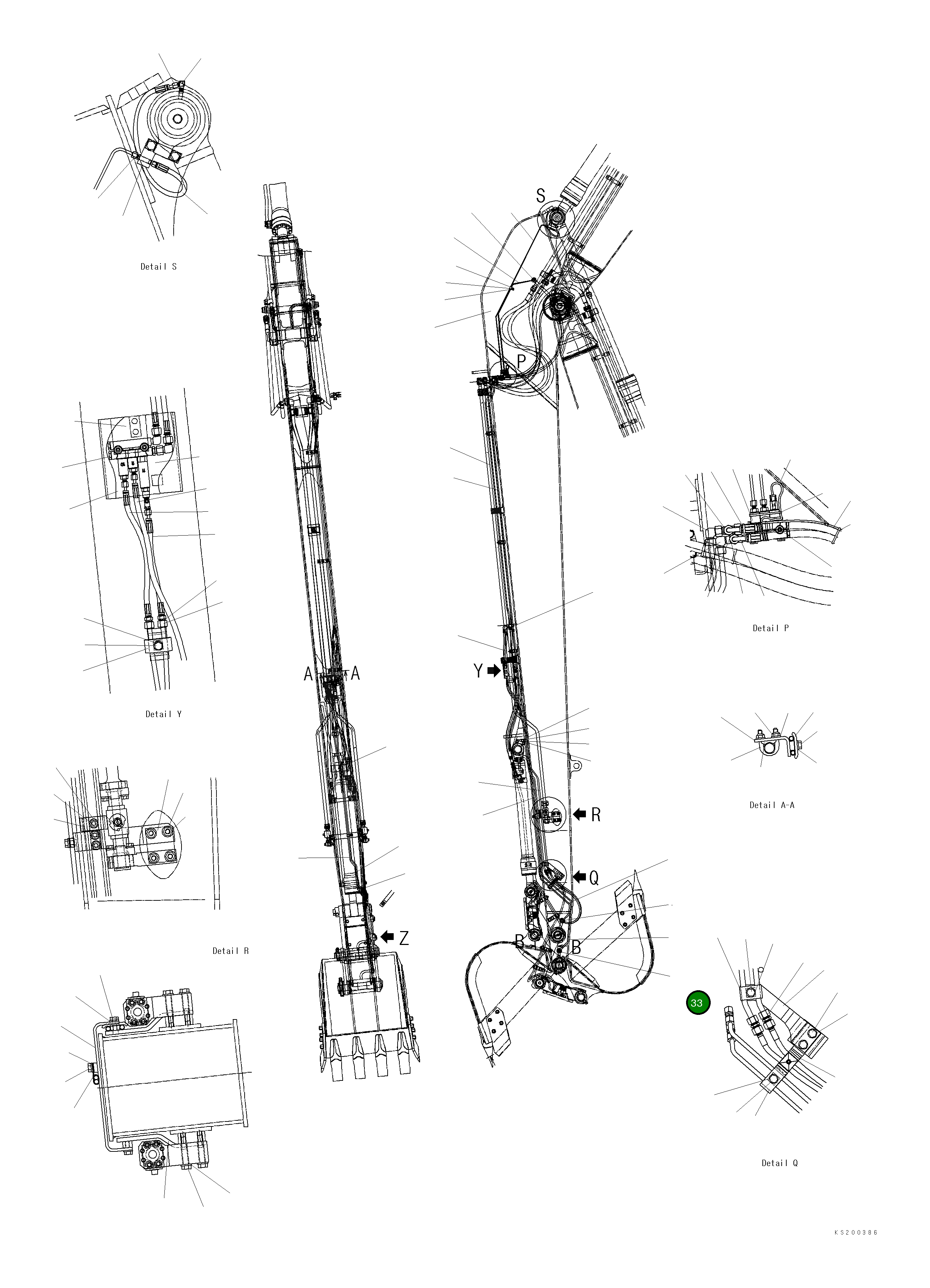 Detail S

S

P

Detail P

Detail Y

A A

Y

Detail A-A

R

Detail R

Q

Z

B B

33

Detail Q

KS200386