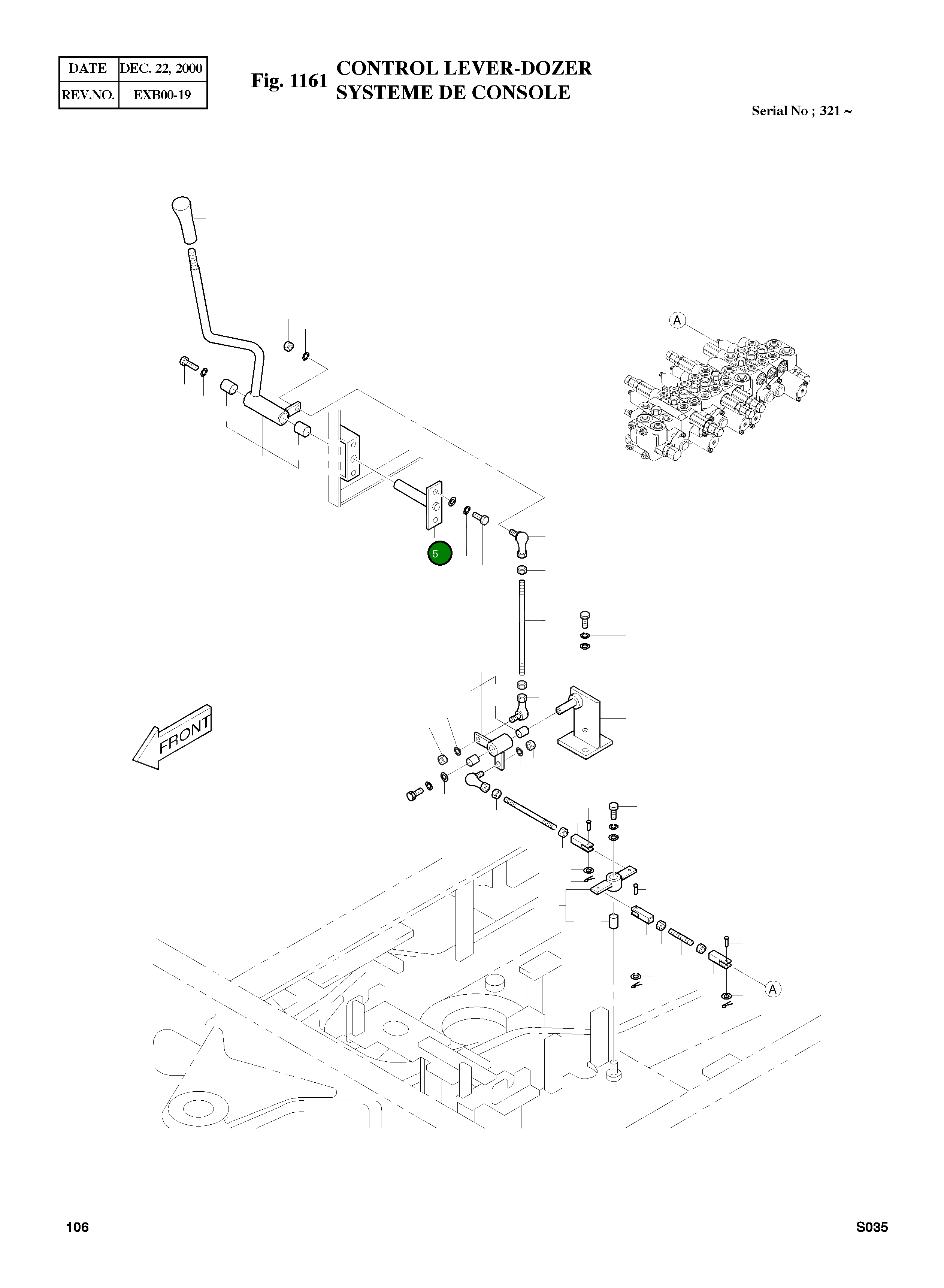 | DATE | DEC. 22, 2000 |
|---|---|
| REV.NO. | EXB00-19 |

Fig. 1161 CONTROL LEVER-DOZER
SYSTEME DE CONSOLE

Serial No ; 321 ~

A

5

FRONT

A

106

S035