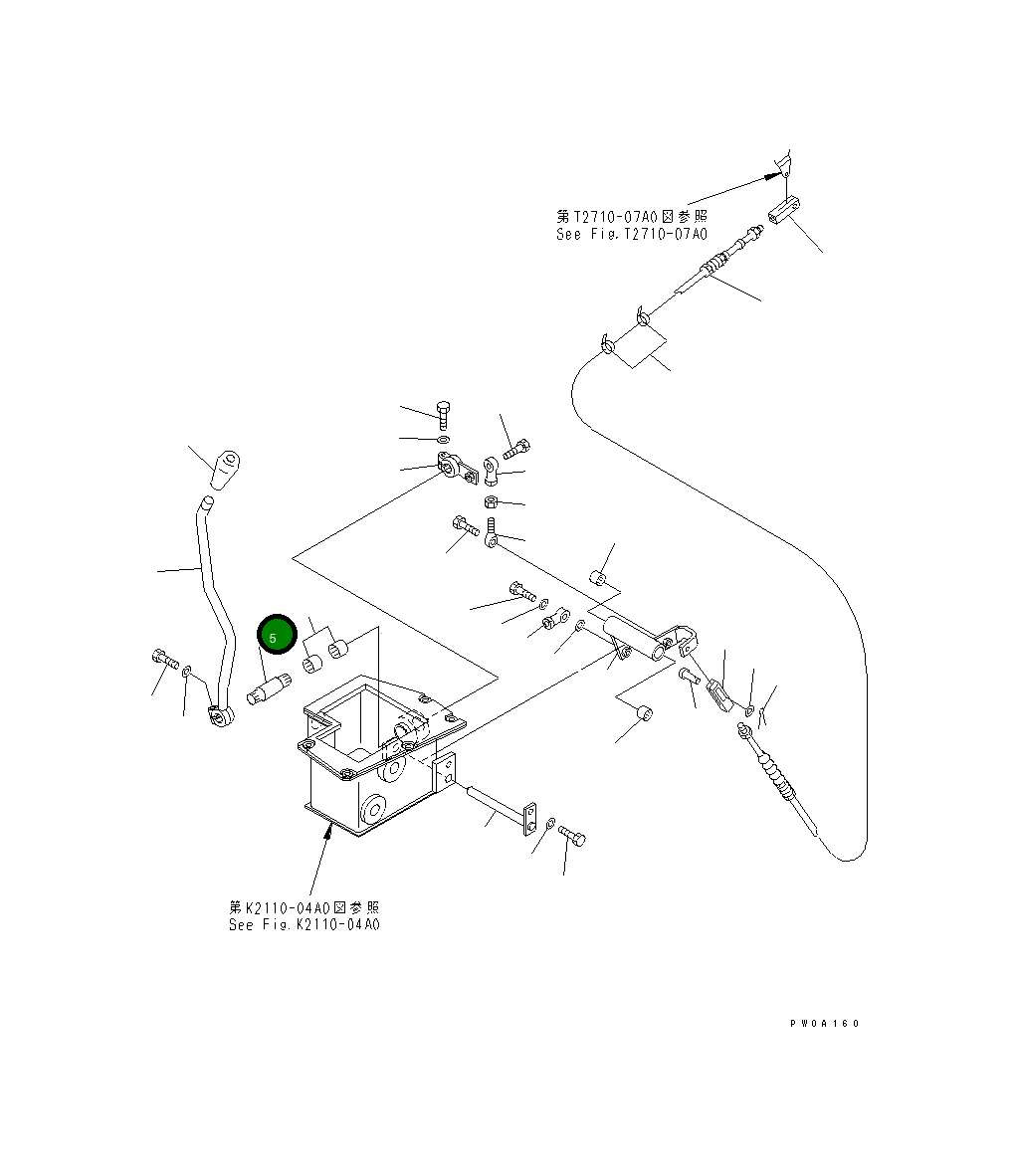 第T2710-07A0図参照
See Fig.T2710-07A0

5

第K2110-04A0図参照
See Fig.K2110-04A0

PW0A160