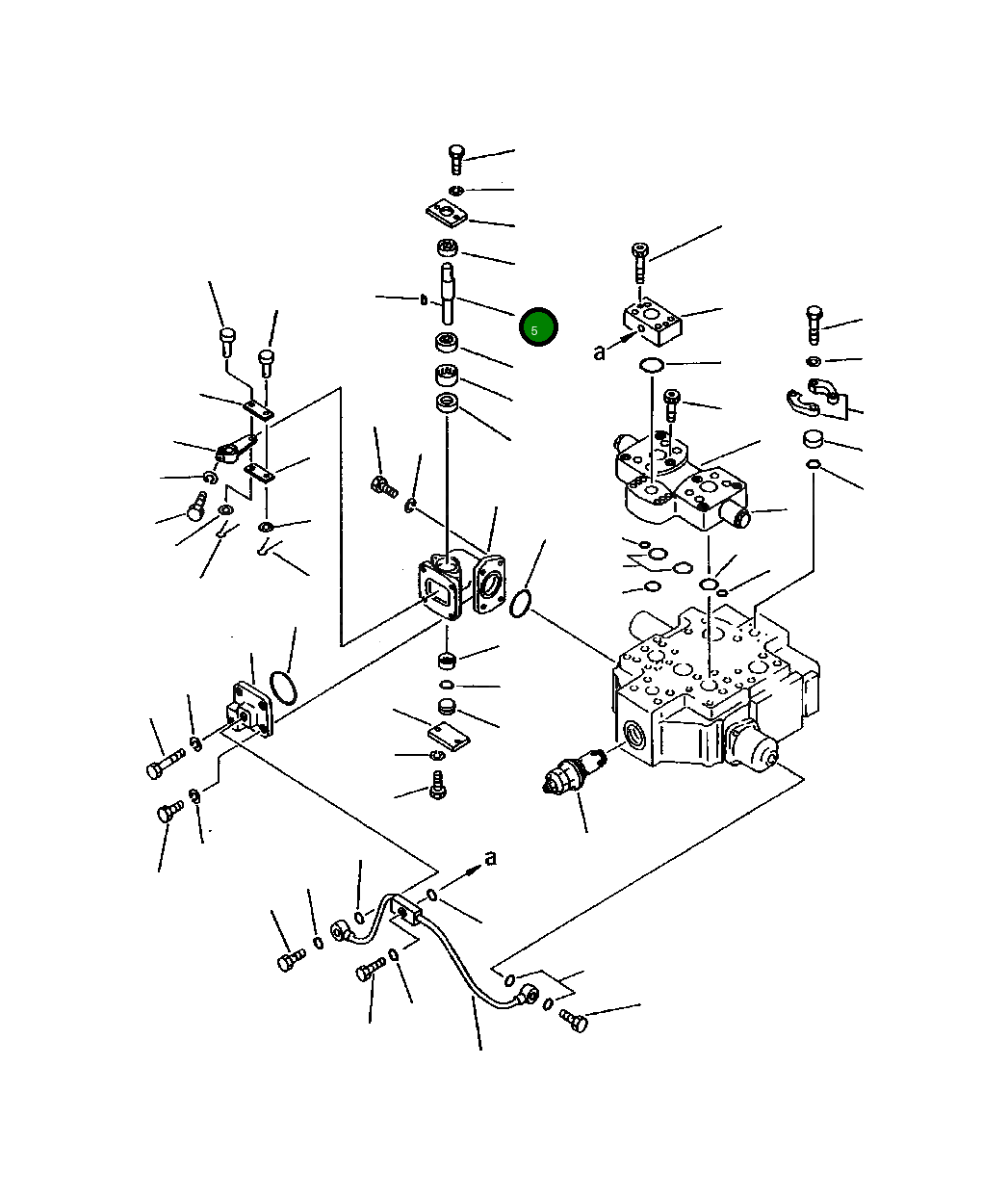 5
a
a