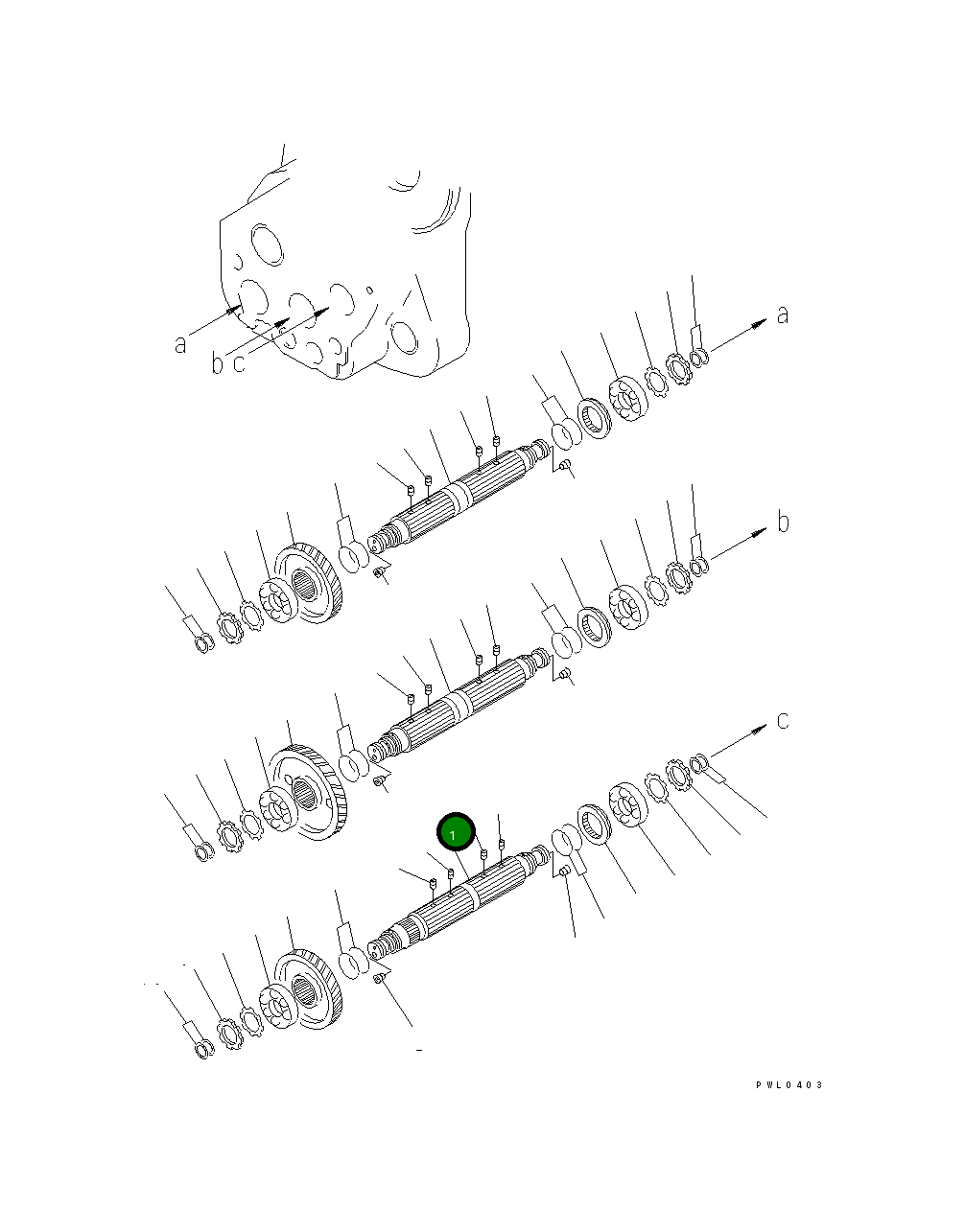 a
b c
a
b
c
1
PWL0403