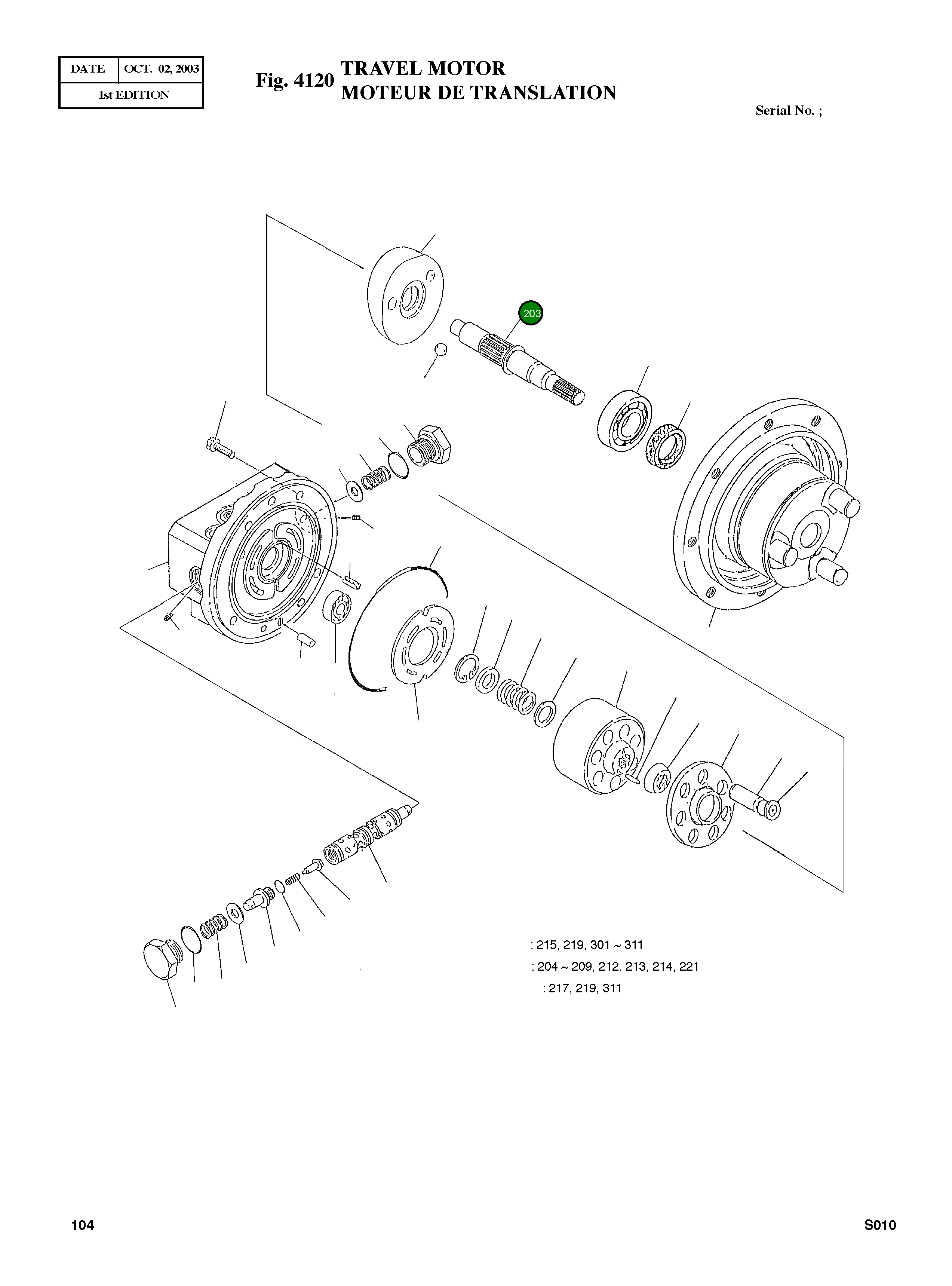 | DATE | OCT. 02, 2003 |
|---|---|
| 1st EDITION | |

Fig. 4120 TRAVEL MOTOR
MOTEUR DE TRANSLATION

Serial No. ;

203

: 215, 219, 301 ~ 311
: 204 ~ 209, 212. 213, 214, 221
: 217, 219, 311

104

S010