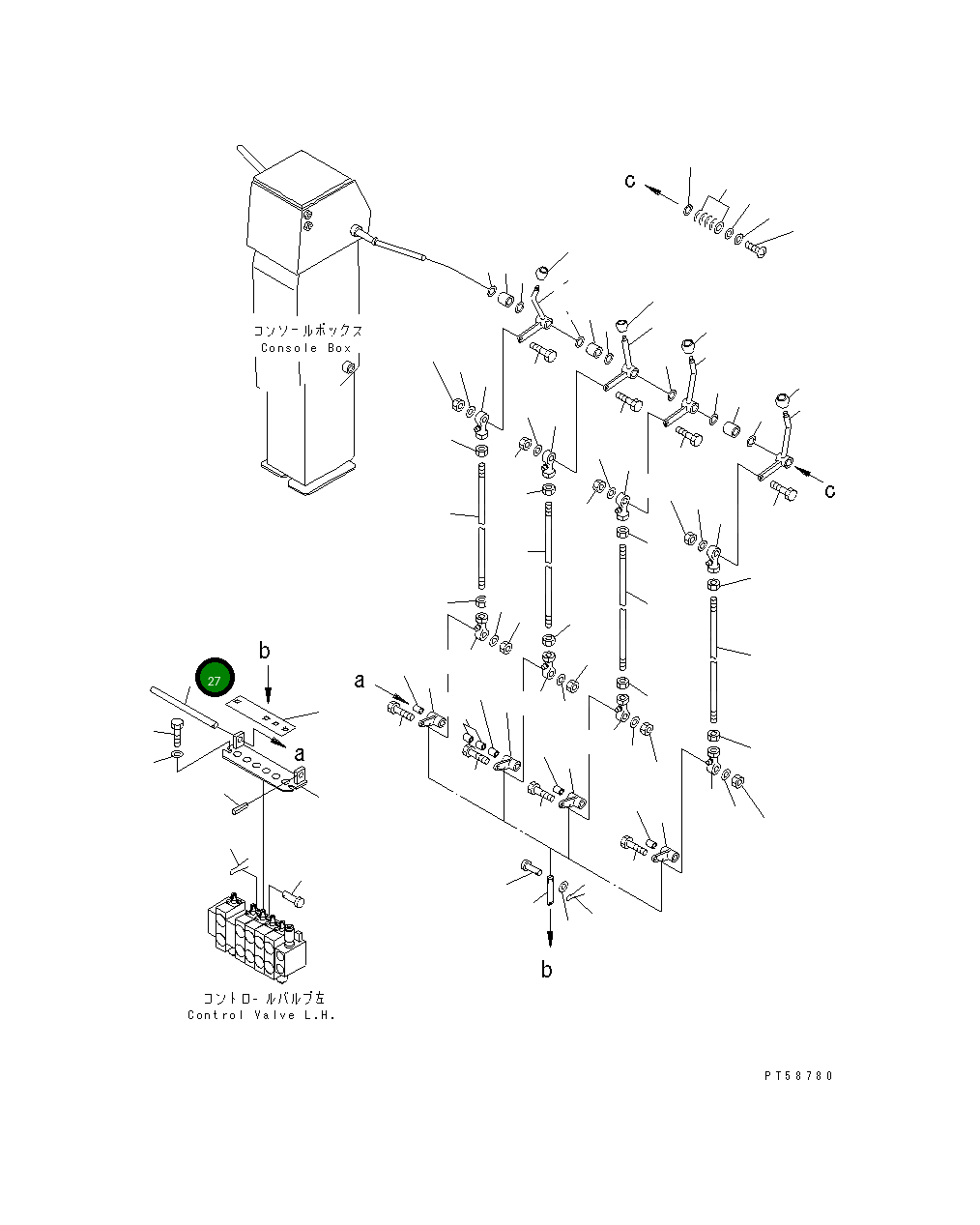 c

コンソールボックス
Console Box

c

b

27

a

a

b

コントロールバルブ左
Control Valve L.H.

PT58780