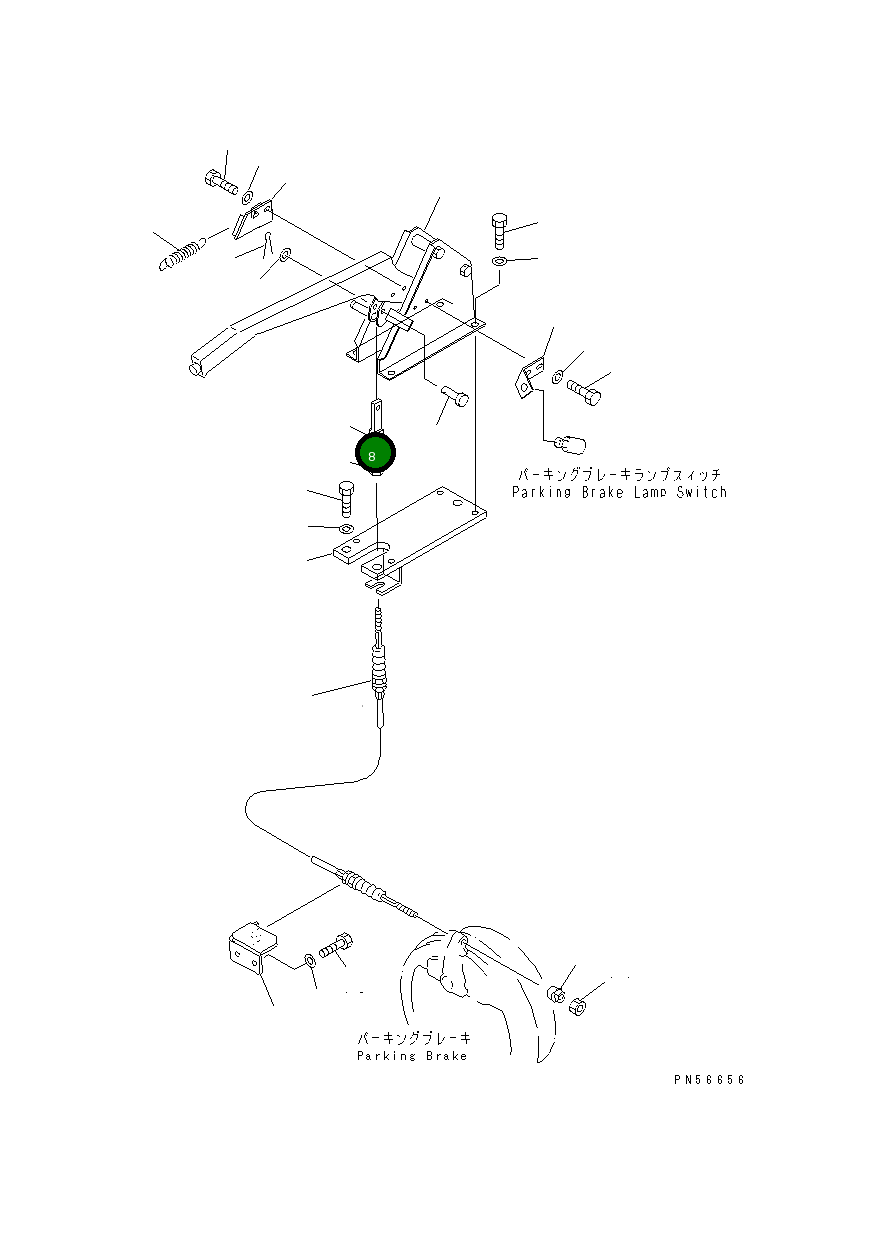 8

パーキングブレーキランプスイッチ
Parking Brake Lamp Switch

パーキングブレーキ
Parking Brake

PN56656