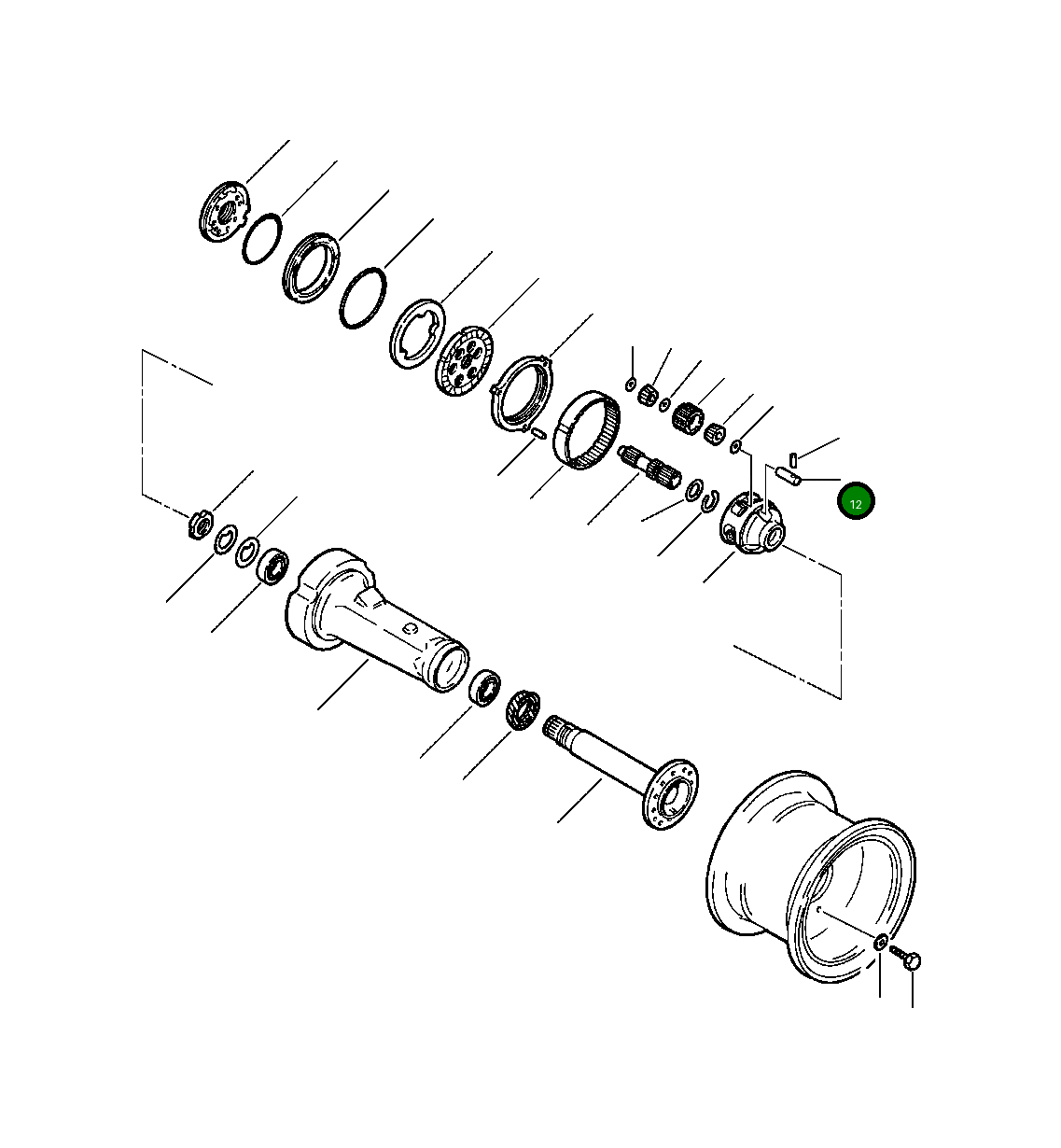 12