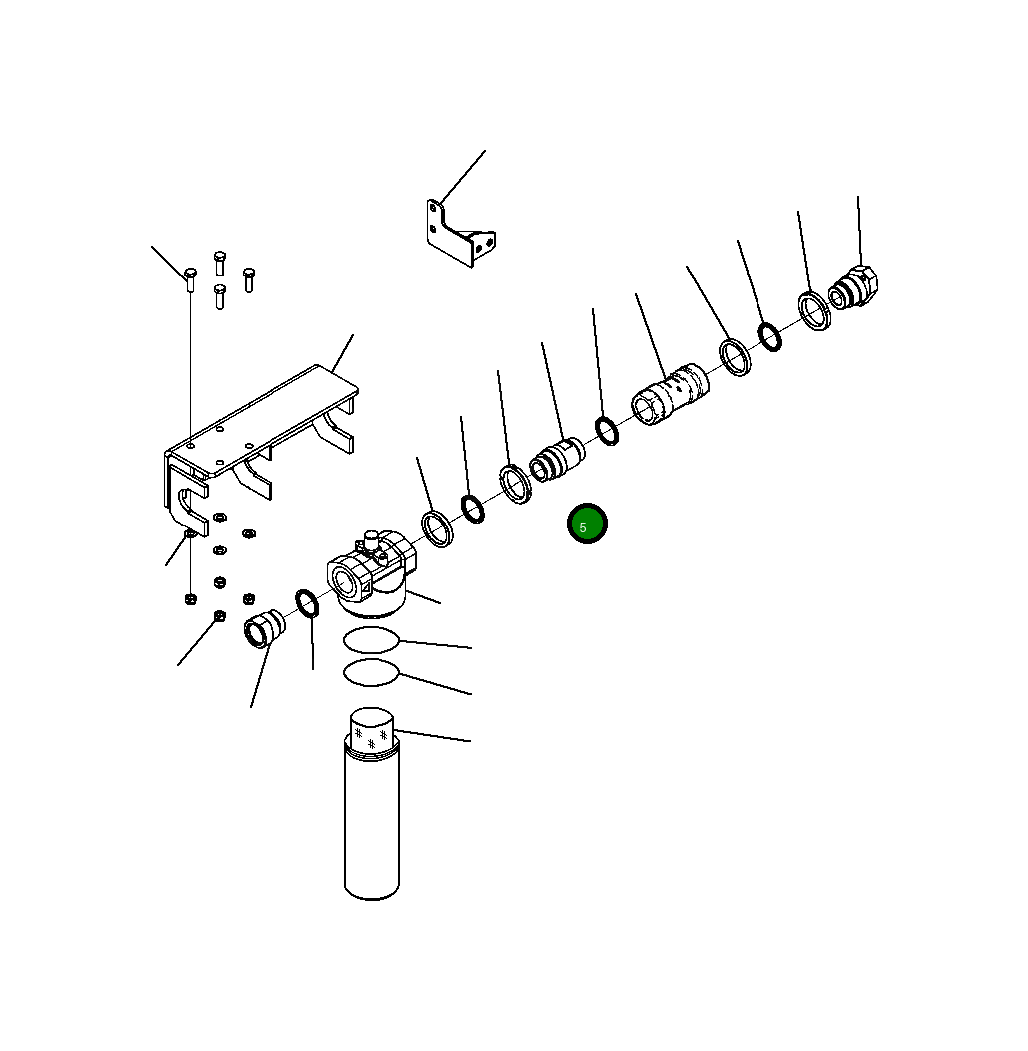 5