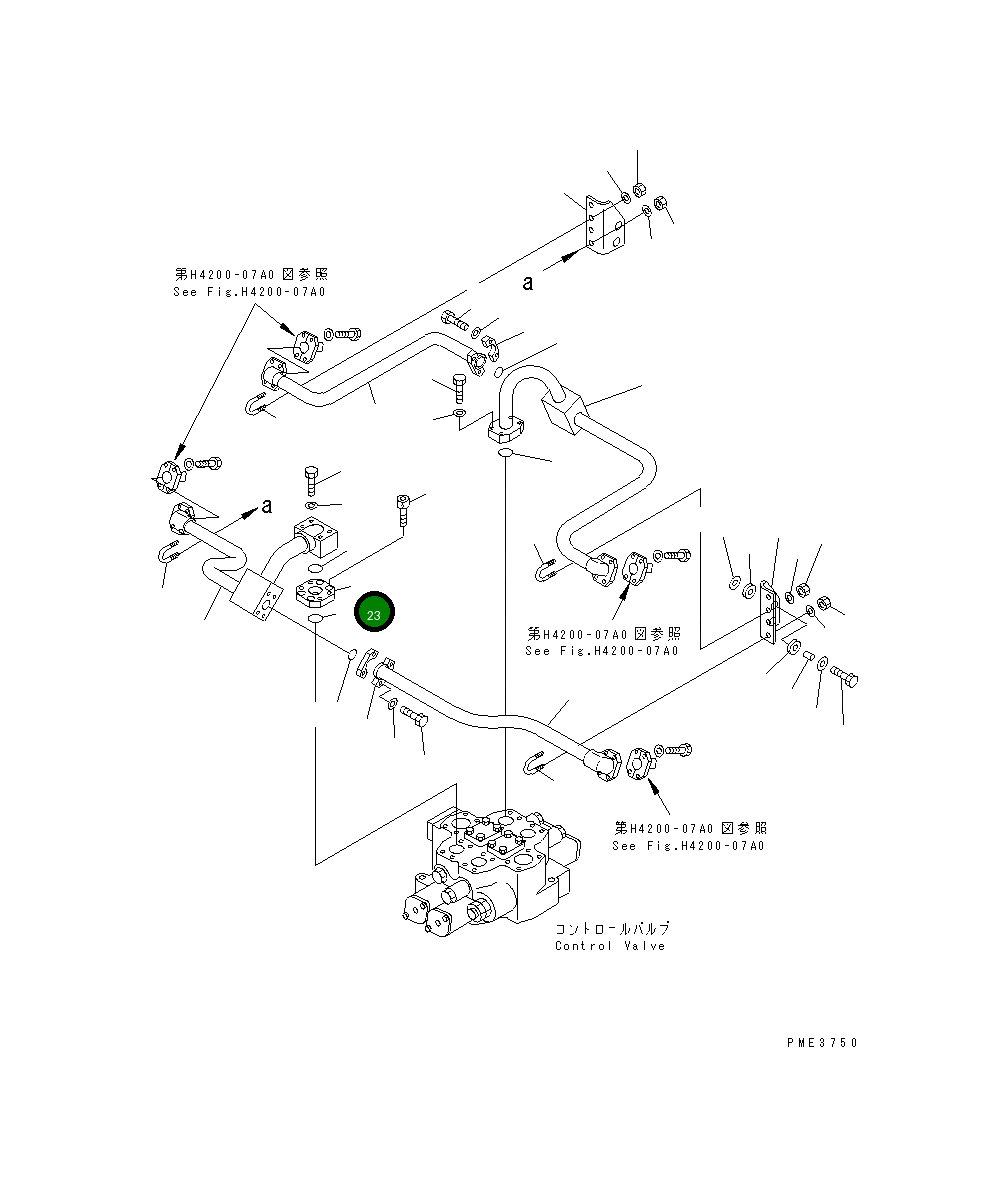 第H4200-07A0 図参照
See Fig.H4200-07A0

a

a

23

第H4200-07A0 図参照
See Fig.H4200-07A0

第H4200-07A0 図参照
See Fig.H4200-07A0

コントロールバルブ
Control Valve

PME3750