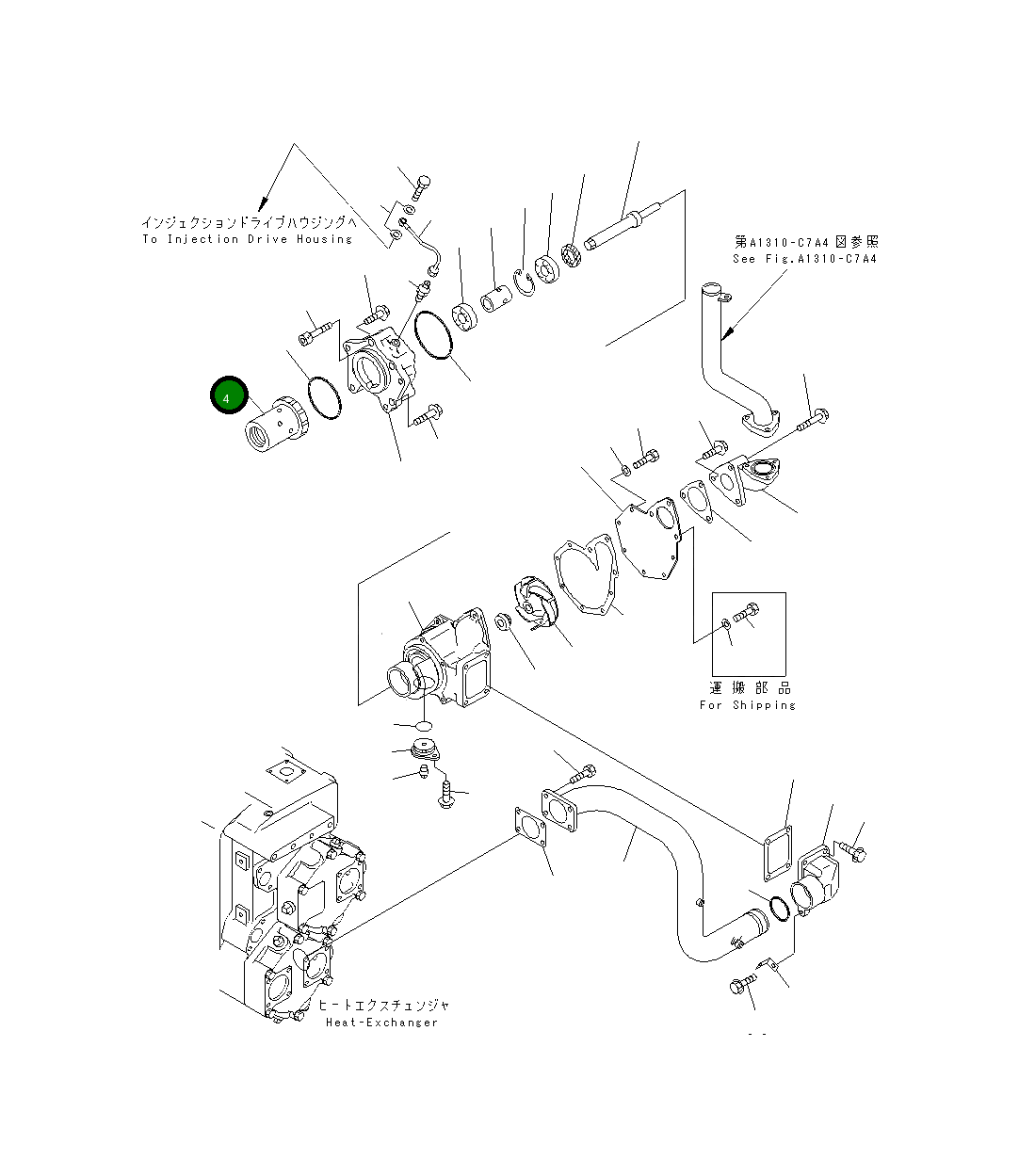 インジェクションドライブハウジングへ
To Injection Drive Housing

第A1310-C7A4図参照
See Fig.A1310-C7A4

4

運搬部品
For Shipping

ヒートエクスチェンジャ
Heat-Exchanger