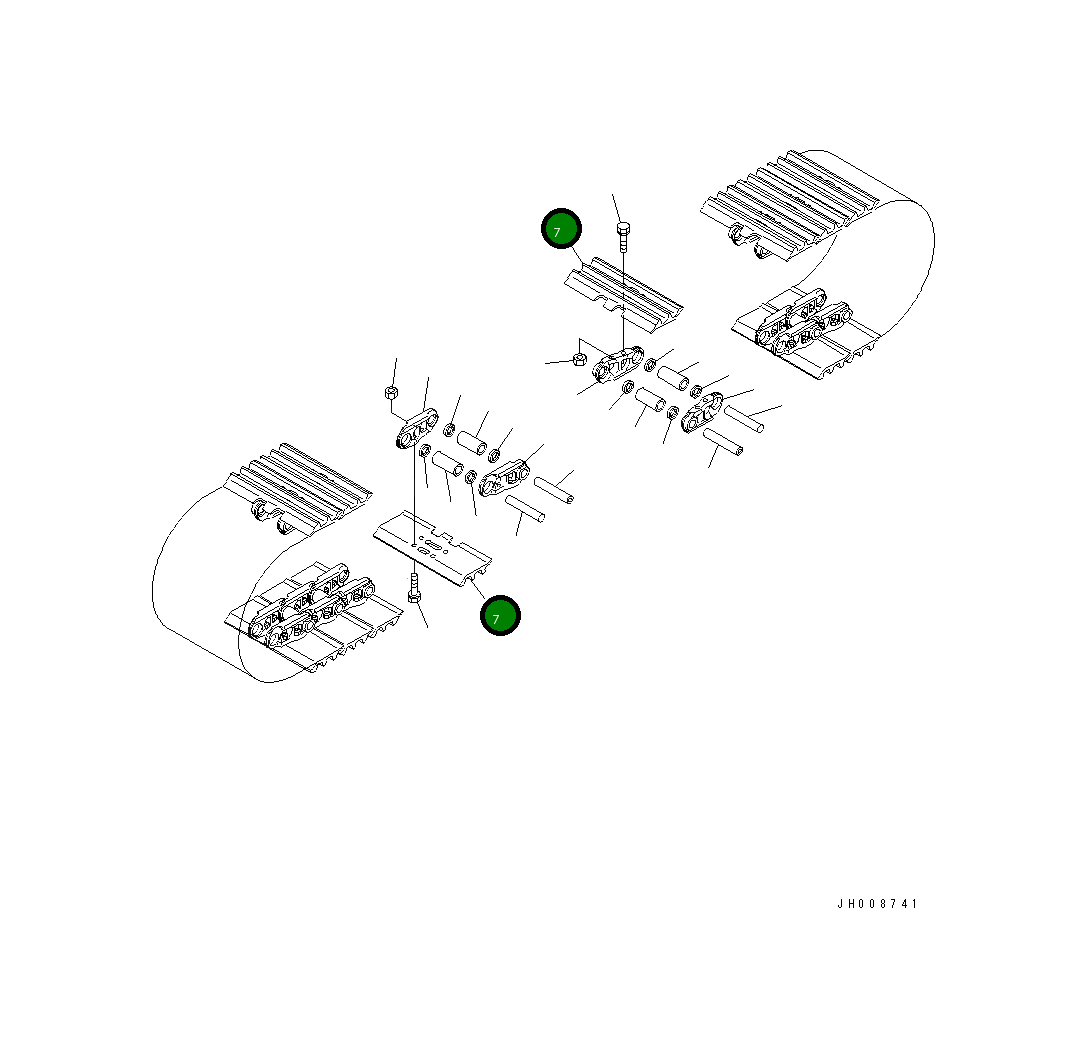 7

7

JH008741