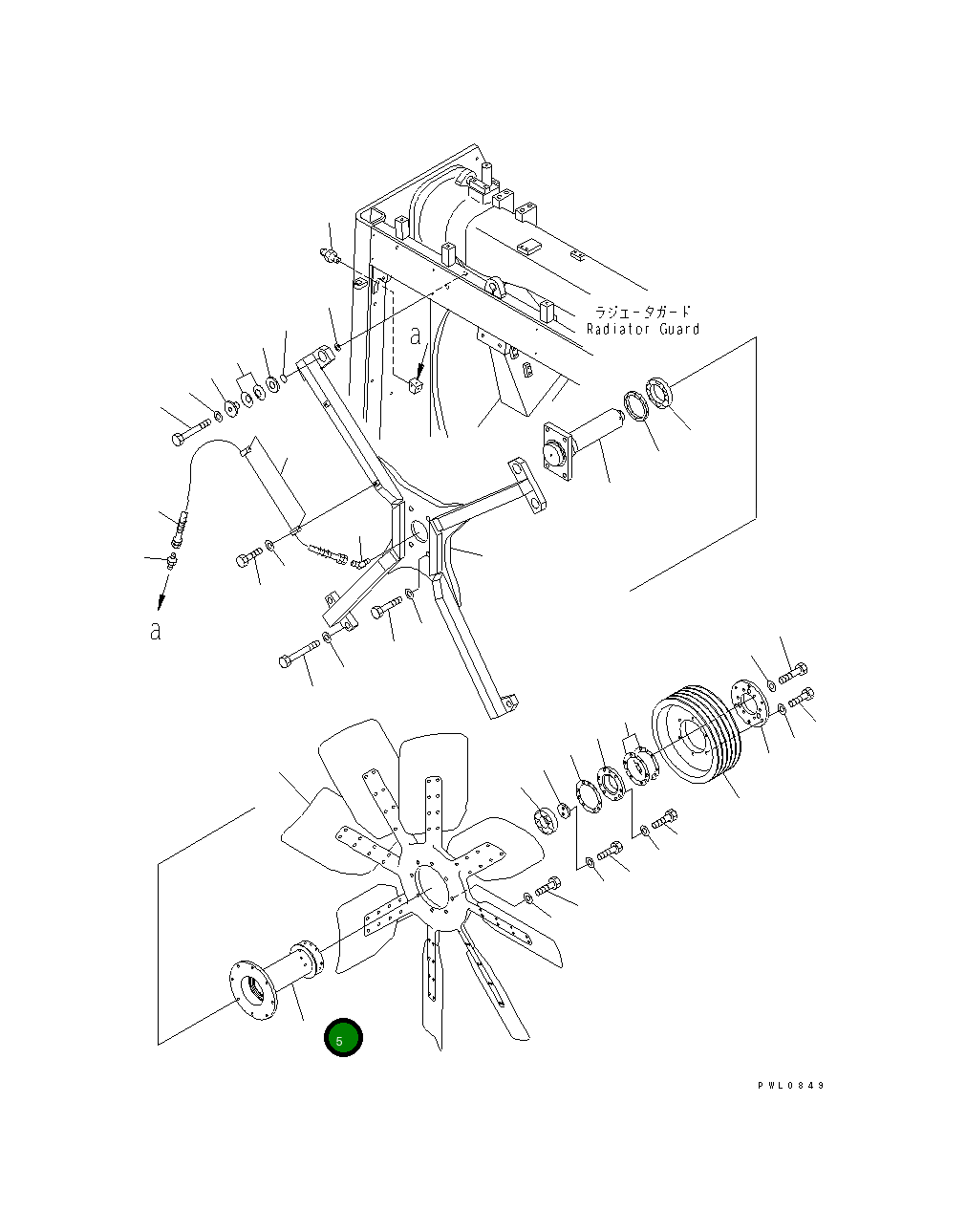 ラジエータガード
Radiator Guard

a

a

5

PWL0849