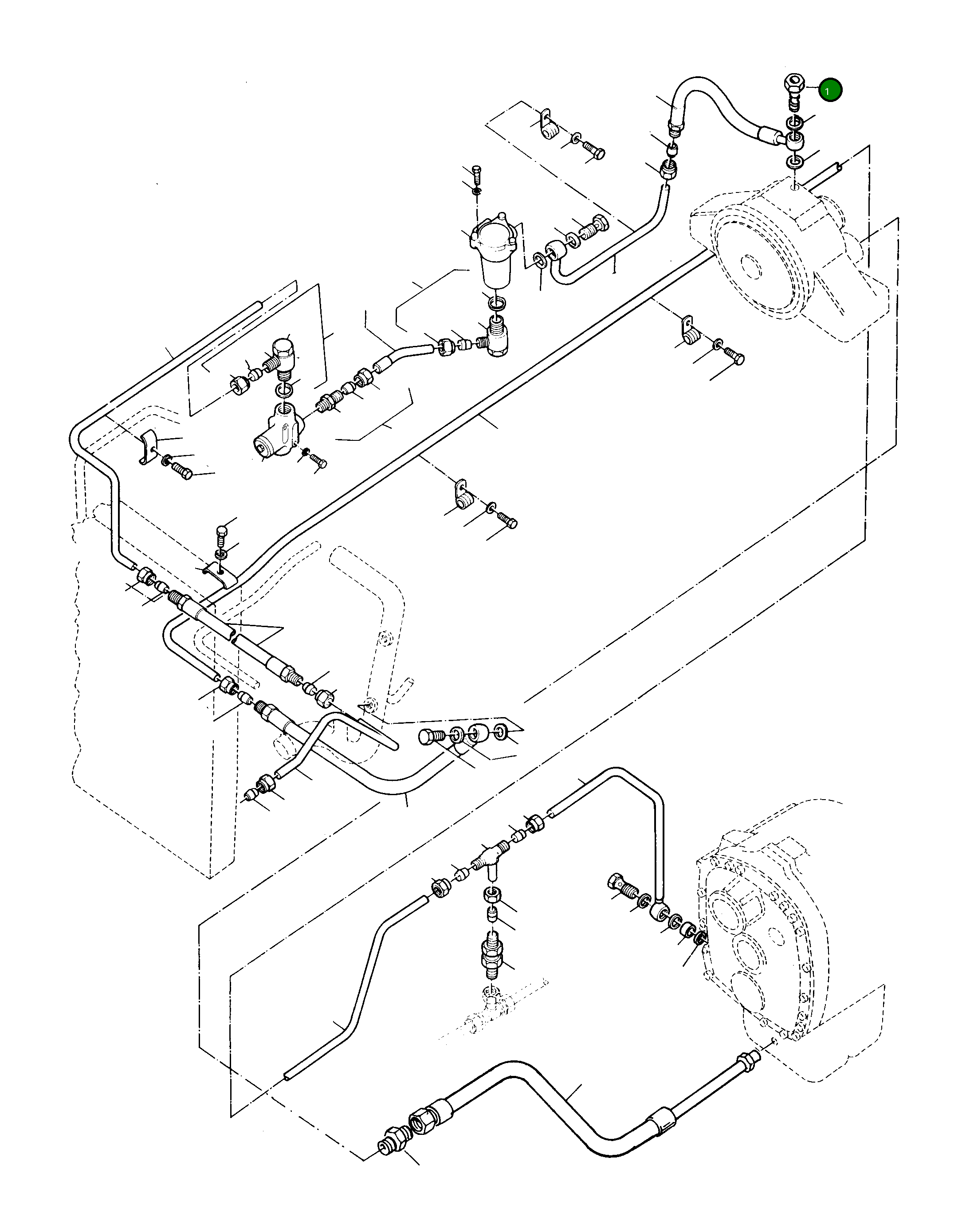 1