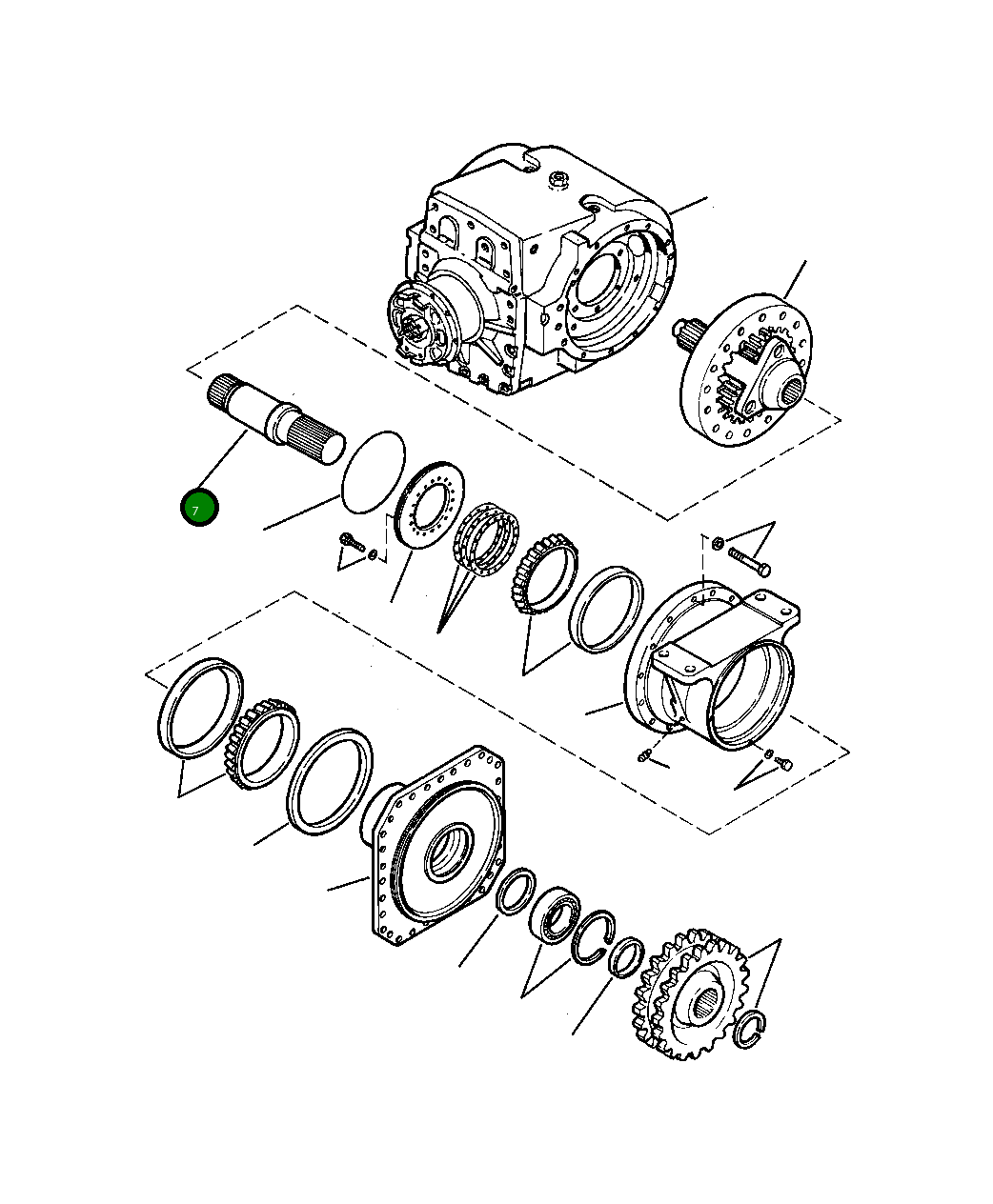 7