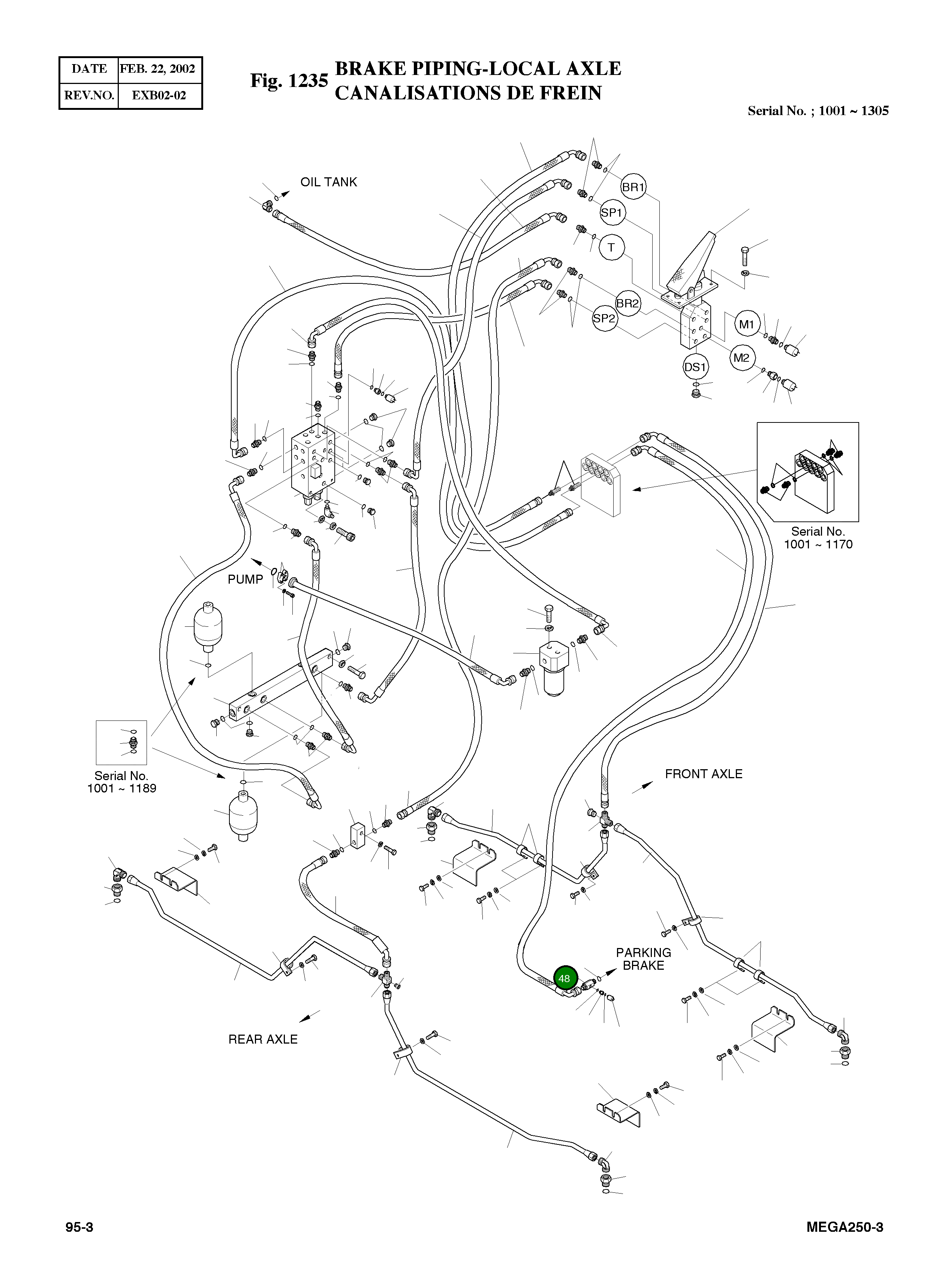 | DATE | FEB. 22, 2002 |
|---|---|
| REV.NO. | EXB02-02 |

Fig. 1235 BRAKE PIPING-LOCAL AXLE
CANALISATIONS DE FREIN

Serial No. ; 1001 ~ 1305

OIL TANK

BR1

SP1

T

BR2

SP2

M1

M2

DS1

Serial No.
1001 ~ 1170

PUMP

Serial No.
1001 ~ 1189

FRONT AXLE

PARKING
BRAKE

48

REAR AXLE

95-3

MEGA250-3