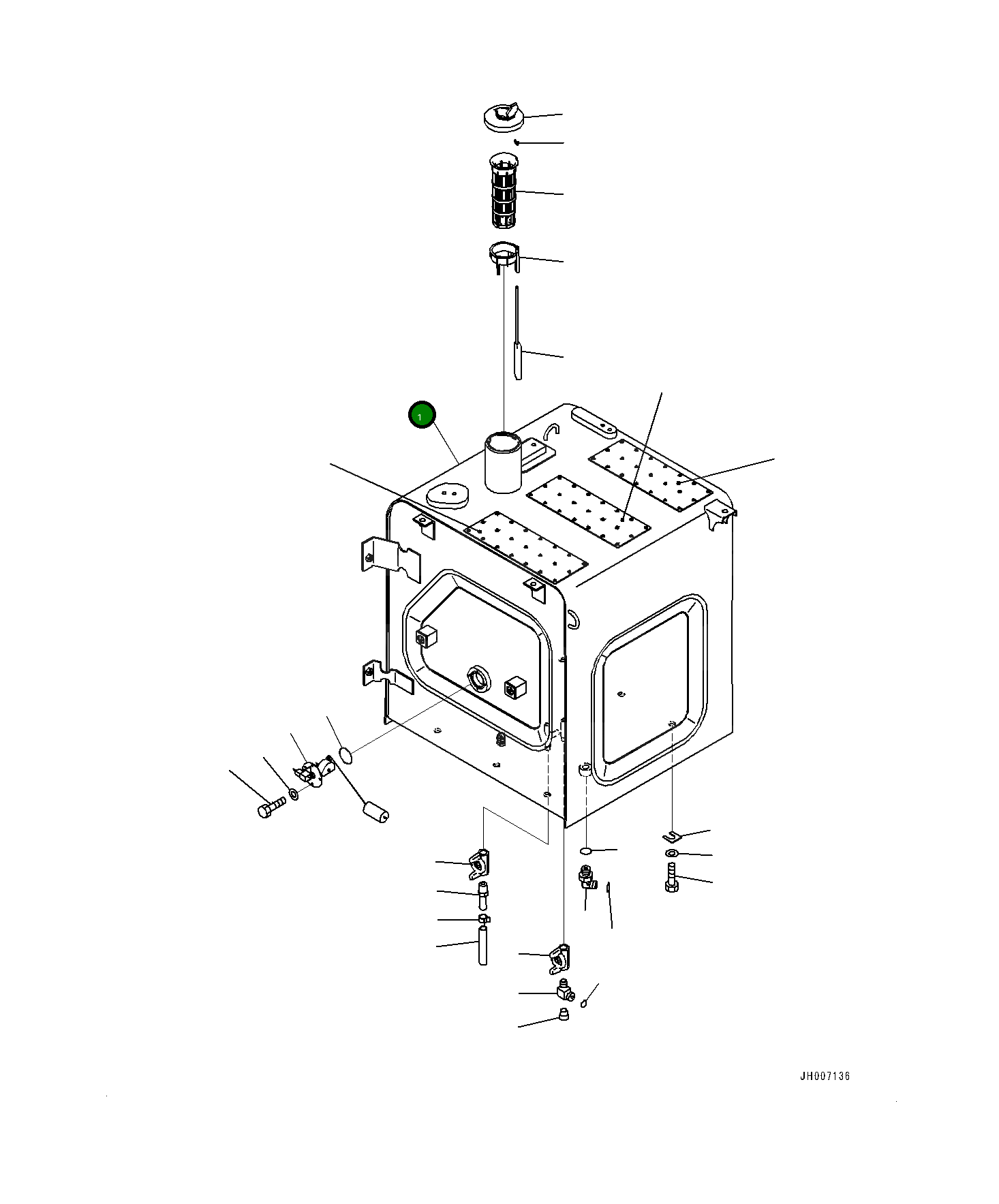 1

JH007136