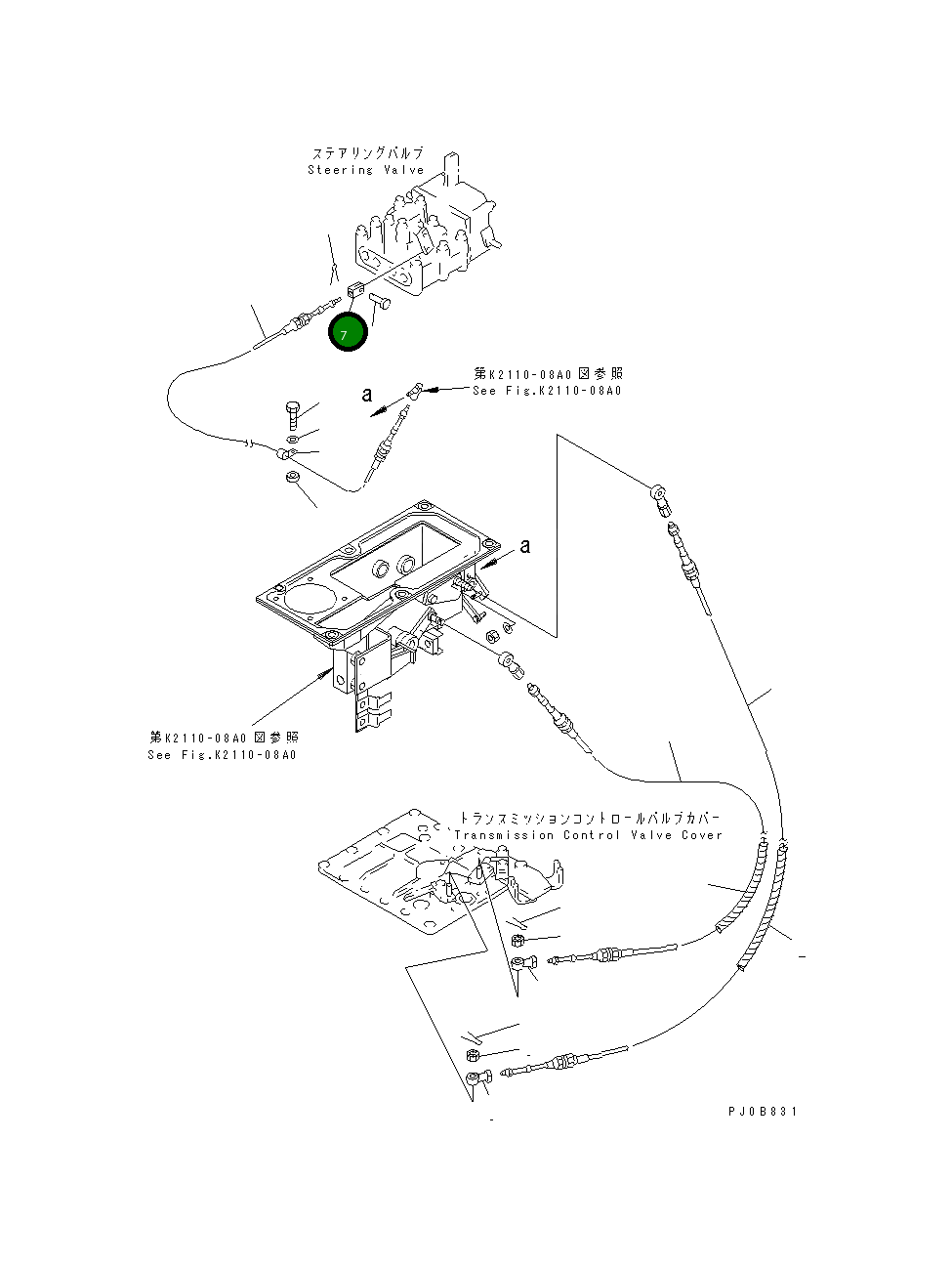 ステアリングバルブ
Steering Valve

7

第K2110-08A0図参照
See Fig.K2110-08A0

a

a

第K2110-08A0図参照
See Fig.K2110-08A0

トランスミッションコントロールバルブカバー
Transmission Control Valve Cover

PJ0B831