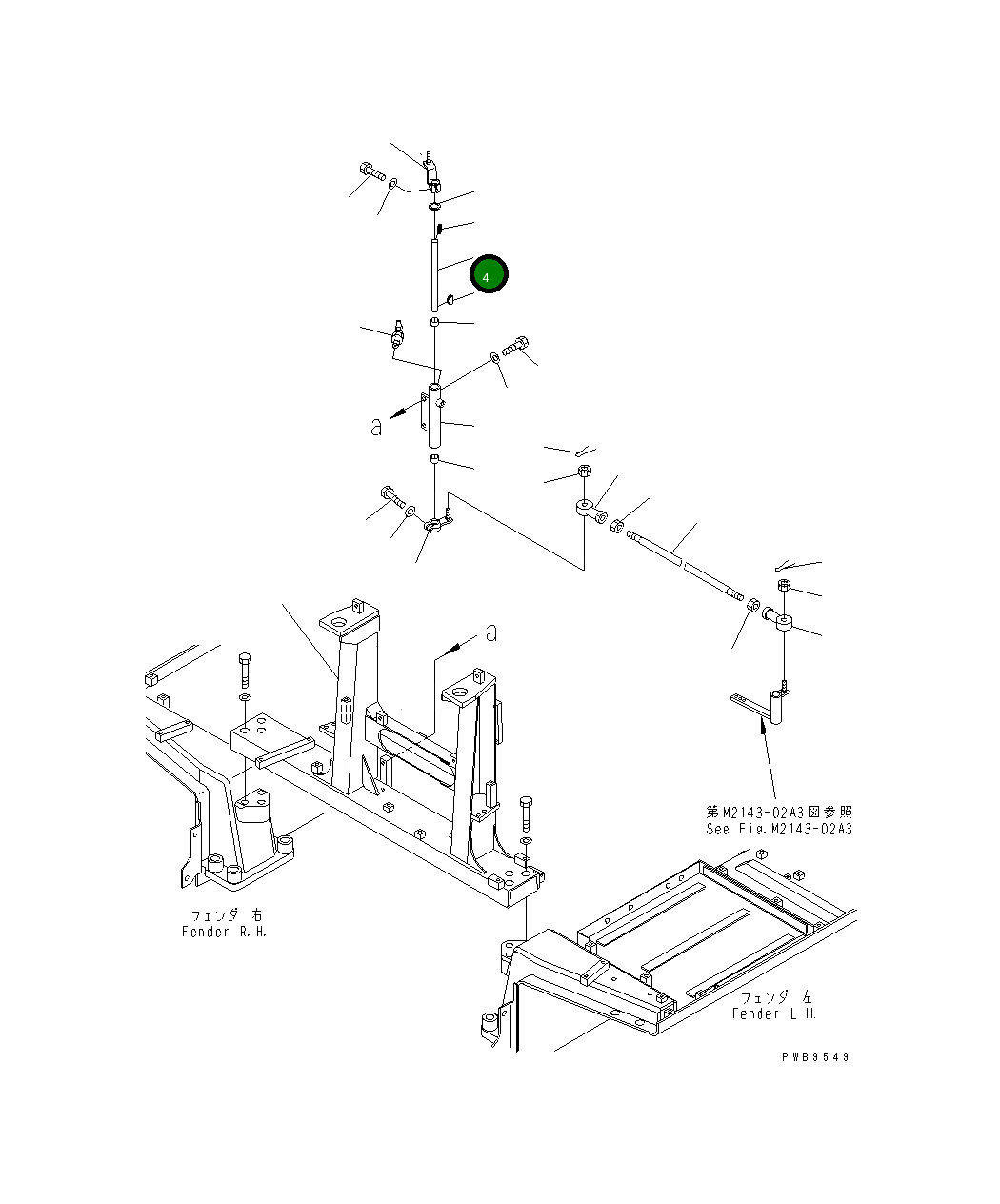 4

a

a

第M2143-02A3図参照
See Fig.M2143-02A3

フェンダ 右
Fender R.H.

フェンダ 左
Fender L.H.

PWB9549