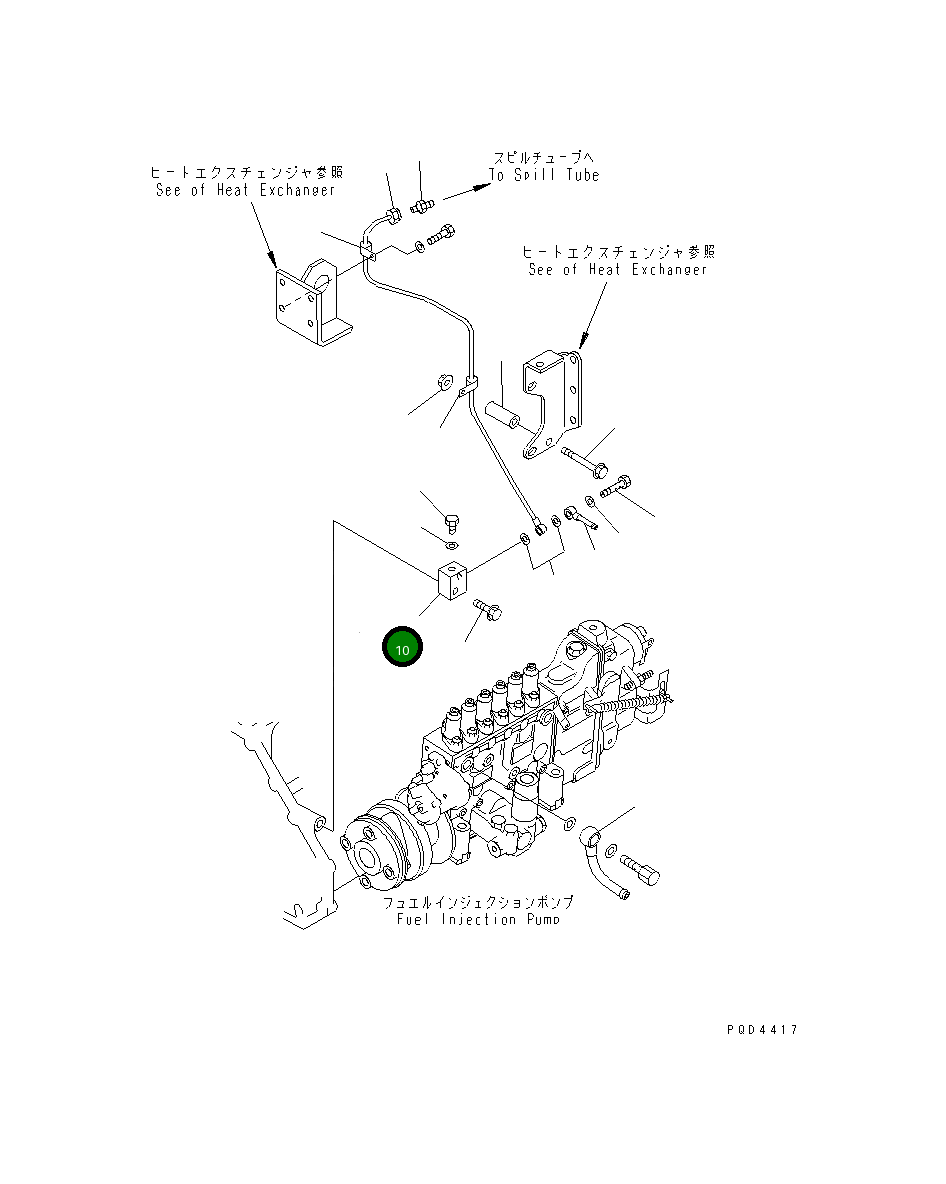 ヒートエクスチェンジャ参照
See of Heat Exchanger

スピルチューブへ
To Spill Tube

ヒートエクスチェンジャ参照
See of Heat Exchanger

10

フュエルインジェクションポンプ
Fuel Injection Pump

PQD4417