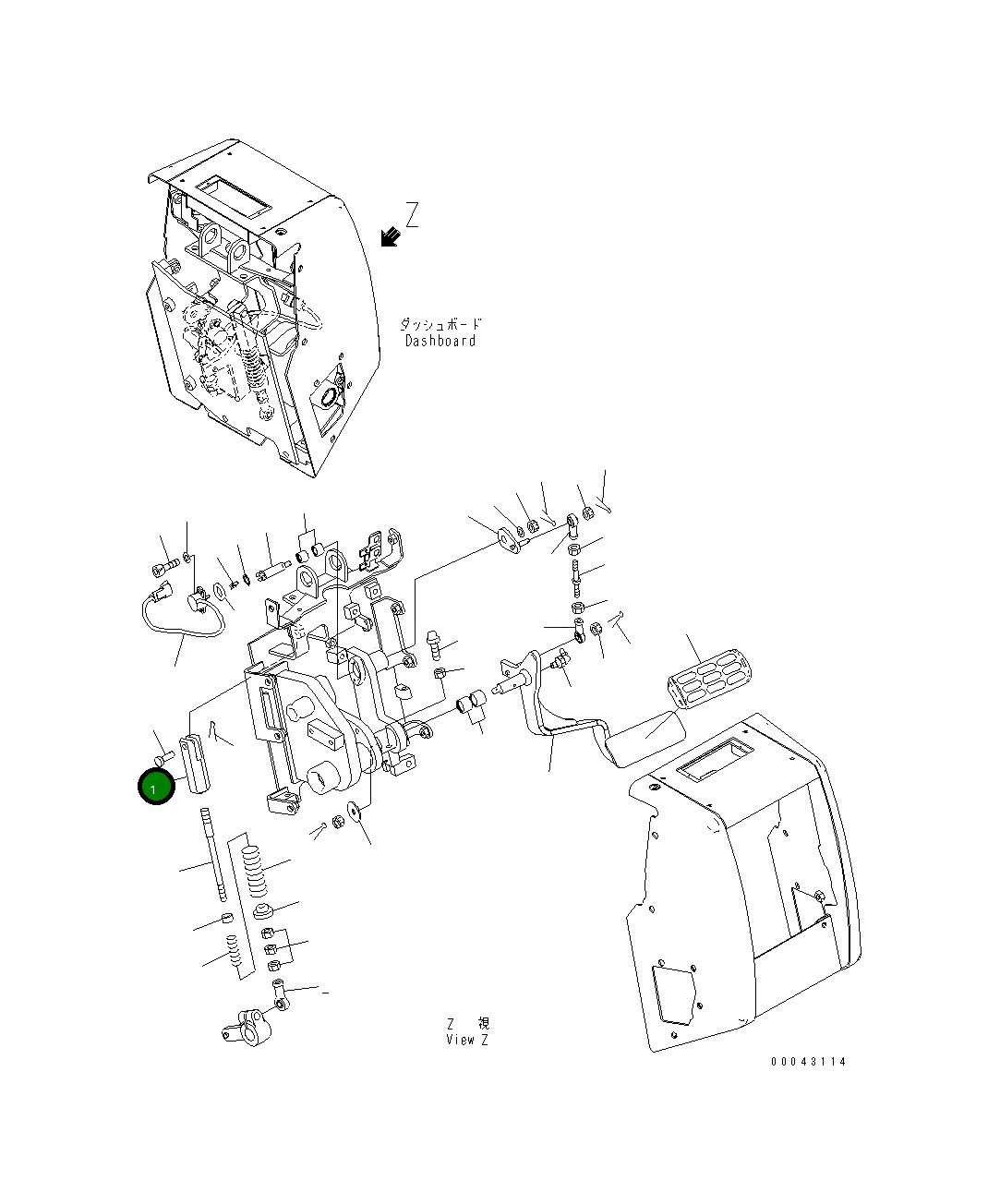 Z

ダッシュボード
Dashboard

1

Z 視
View Z

00043114