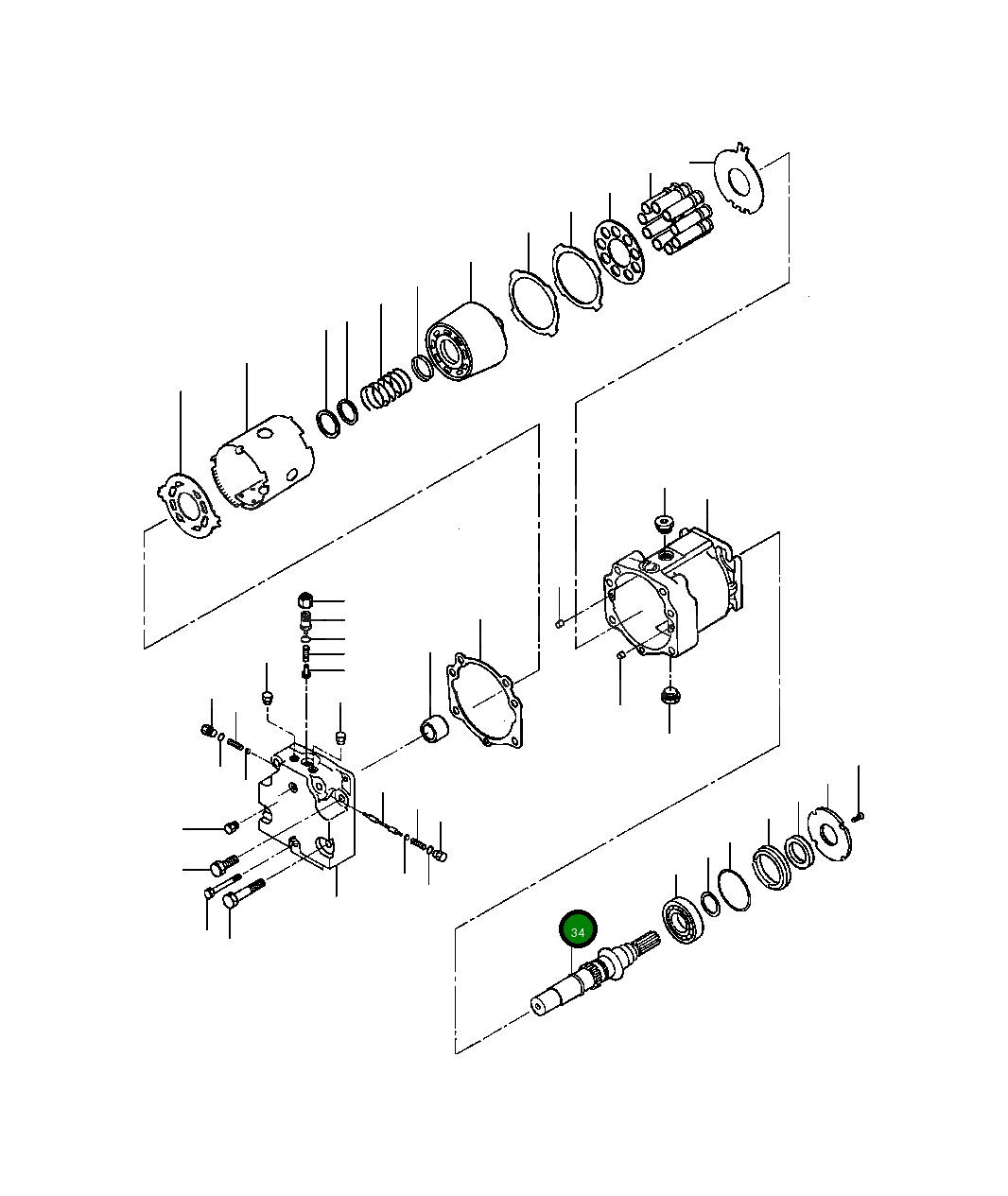 34