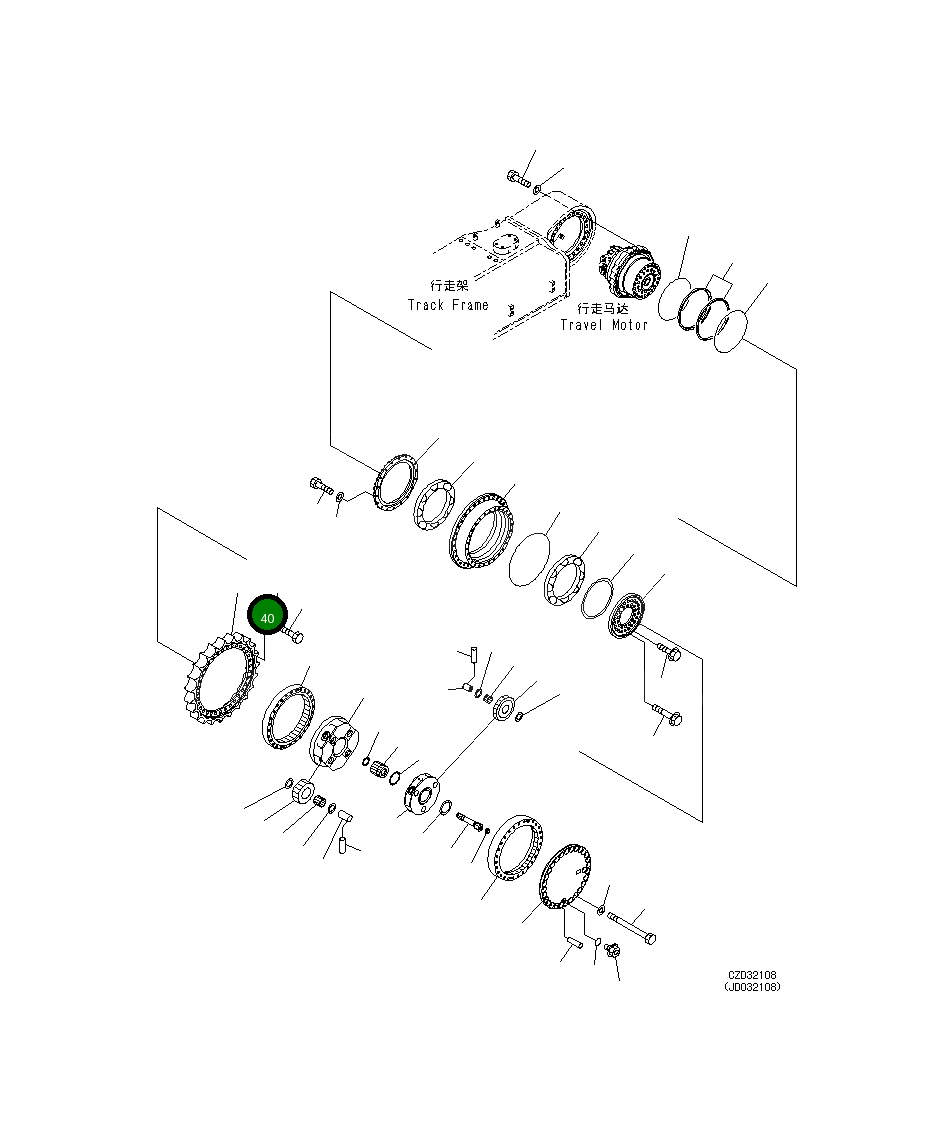 行走架
Track Frame

行走马达
Travel Motor

40

CZD32108
(JD032108)