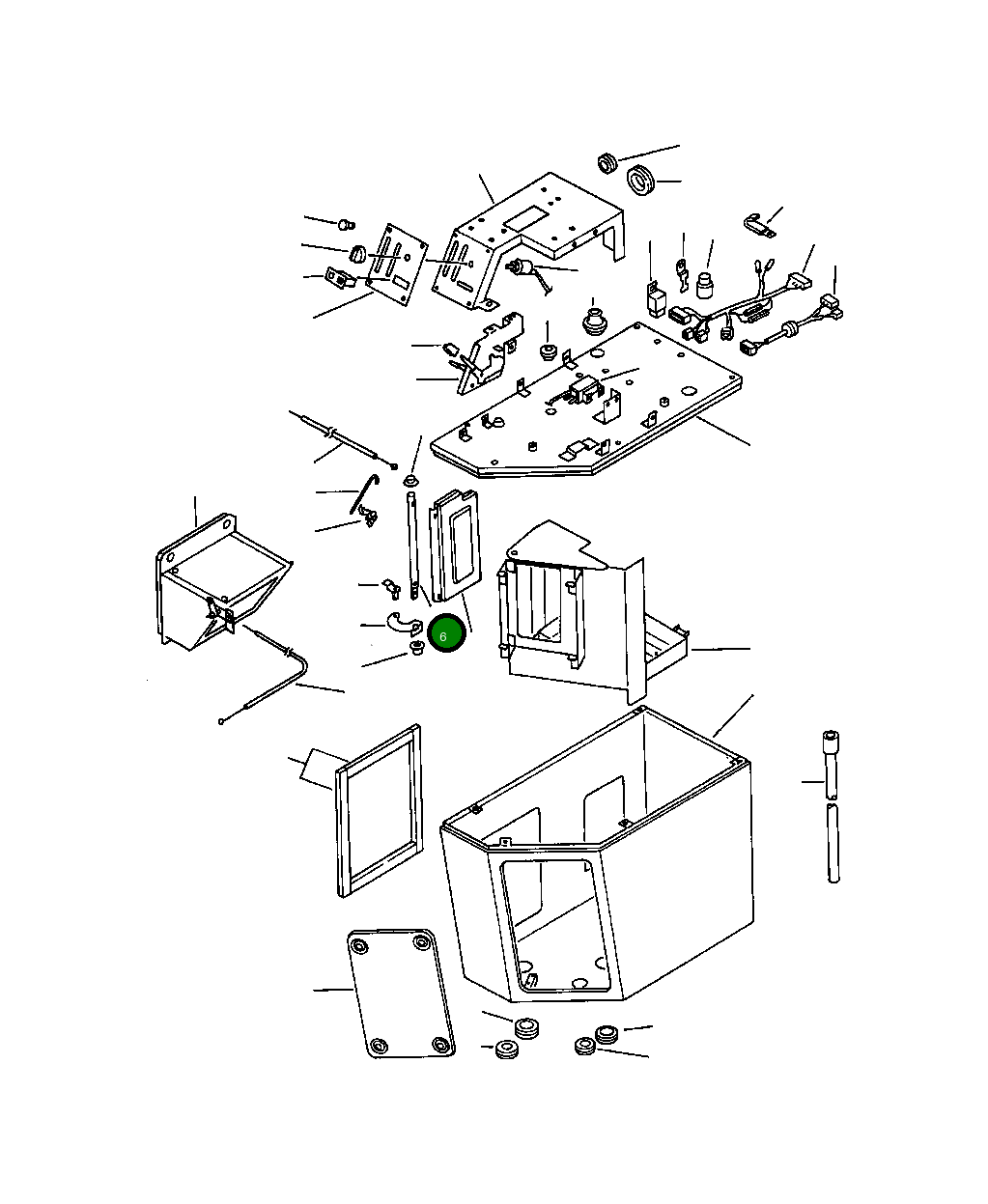 6