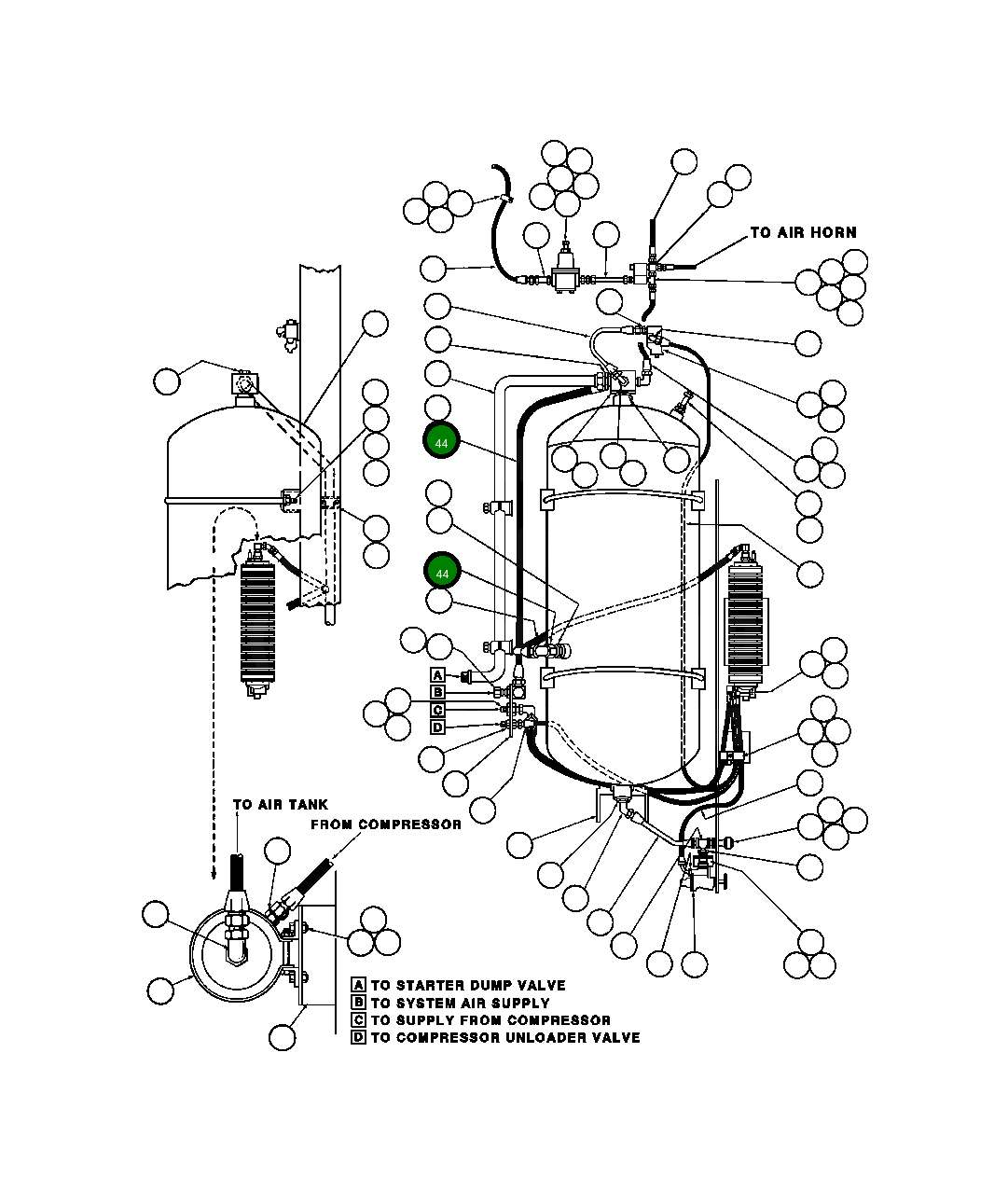 TO AIR HORN

44

44

A
B
C
D

TO AIR TANK
FROM COMPRESSOR

A TO STARTER DUMP VALVE
B TO SYSTEM AIR SUPPLY
C TO SUPPLY FROM COMPRESSOR
D TO COMPRESSOR UNLOADER VALVE