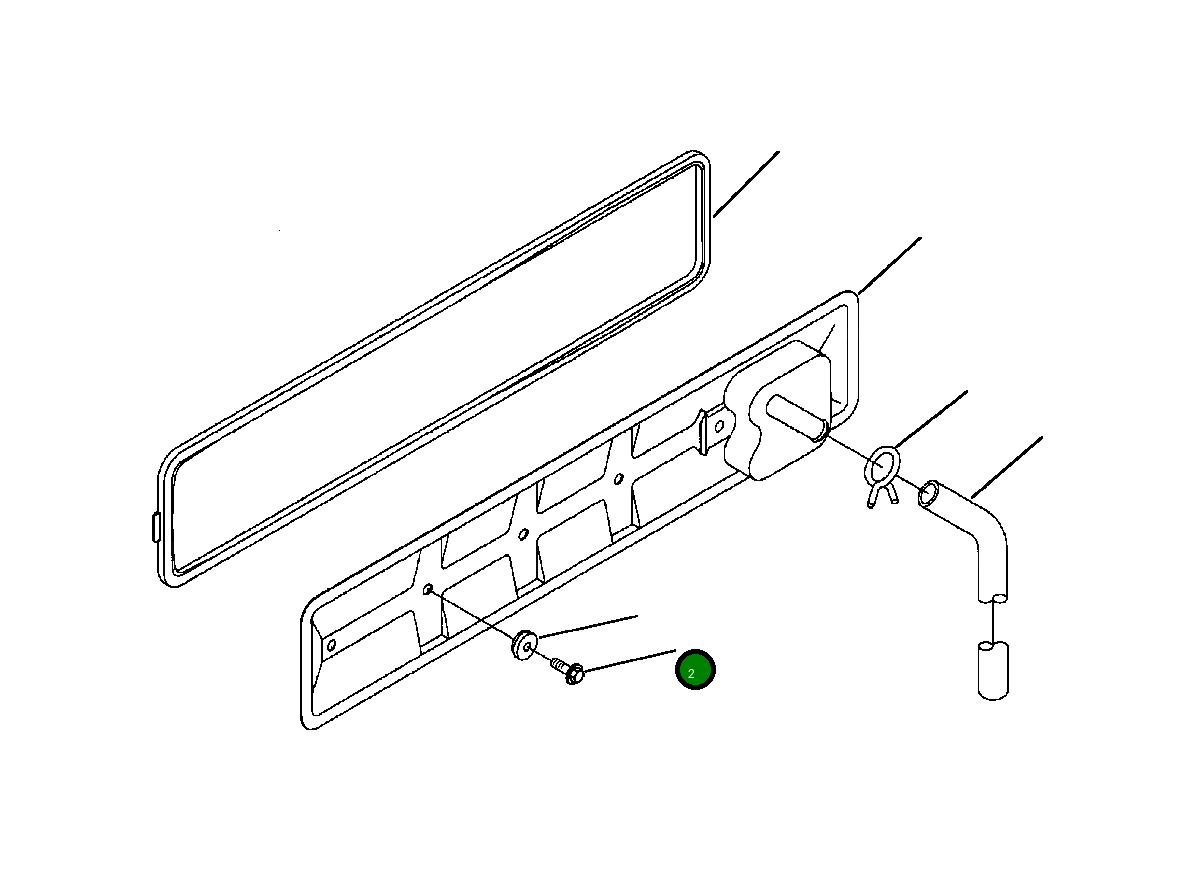 2