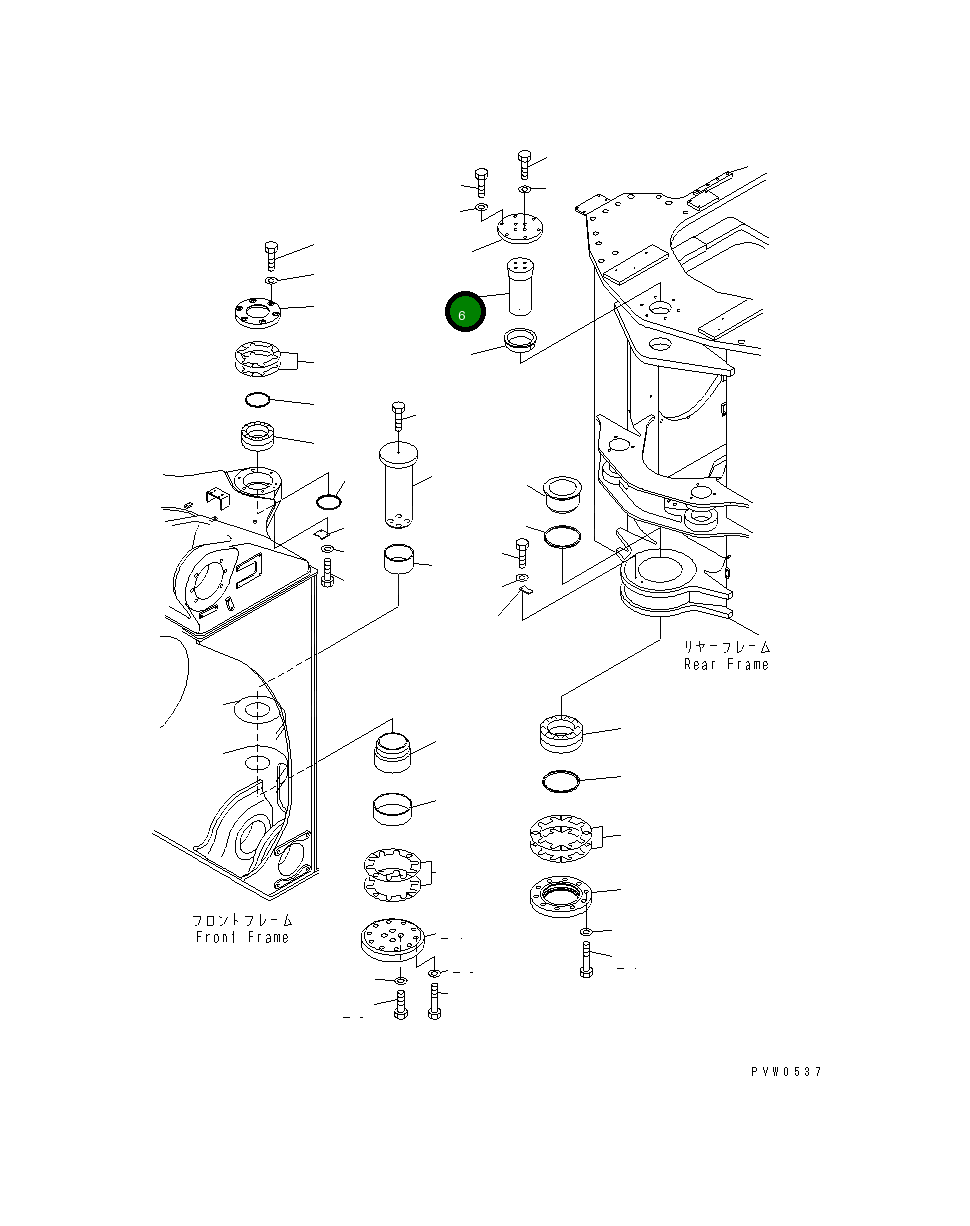 6

リヤーフレーム
Rear Frame

フロントフレーム
Front Frame

PVW0537