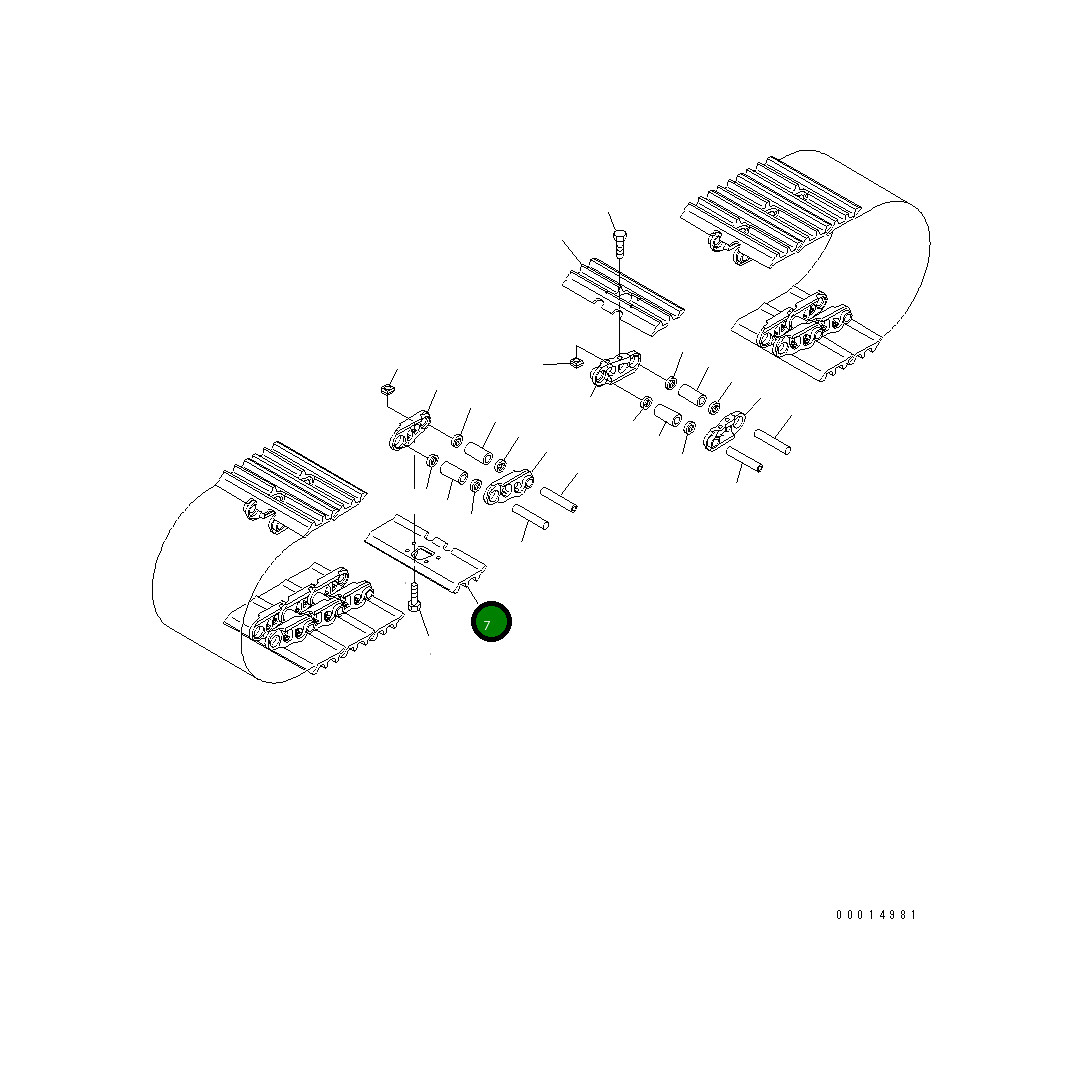 7

00014981