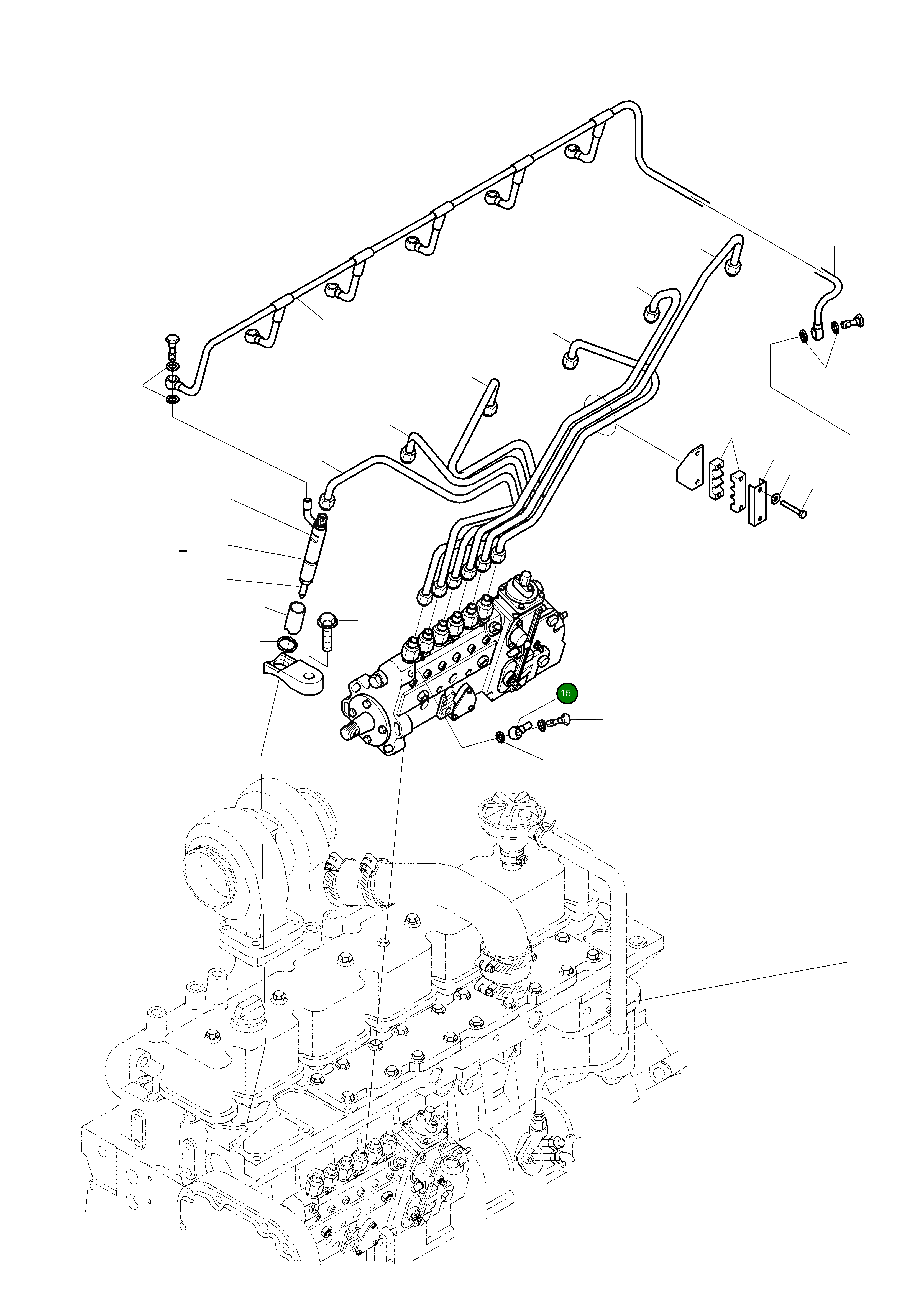 15